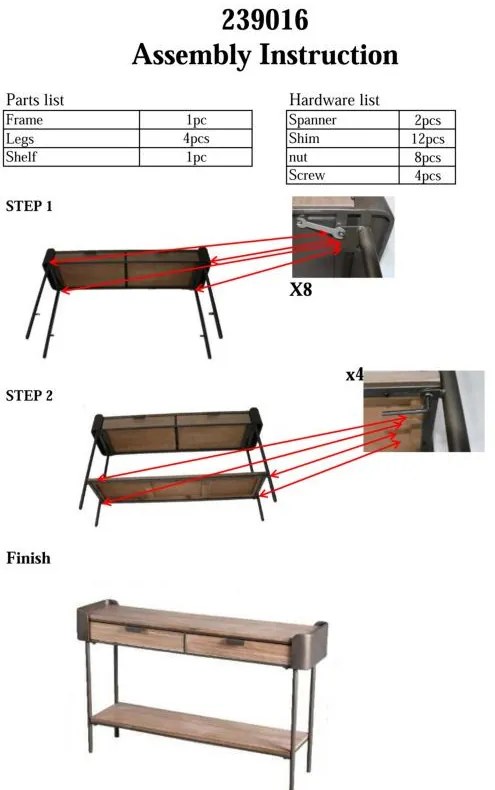 239016
Assembly Instruction

Parts list

| Frame | 1pc |
|---|---|
| Legs | 4pcs |
| Shelf | 1pc |

Hardware list

| Spanner | 2pcs |
|---|---|
| Shim | 12pcs |
| nut | 8pcs |
| Screw | 4pcs |

STEP 1

X8

STEP 2

x4

Finish