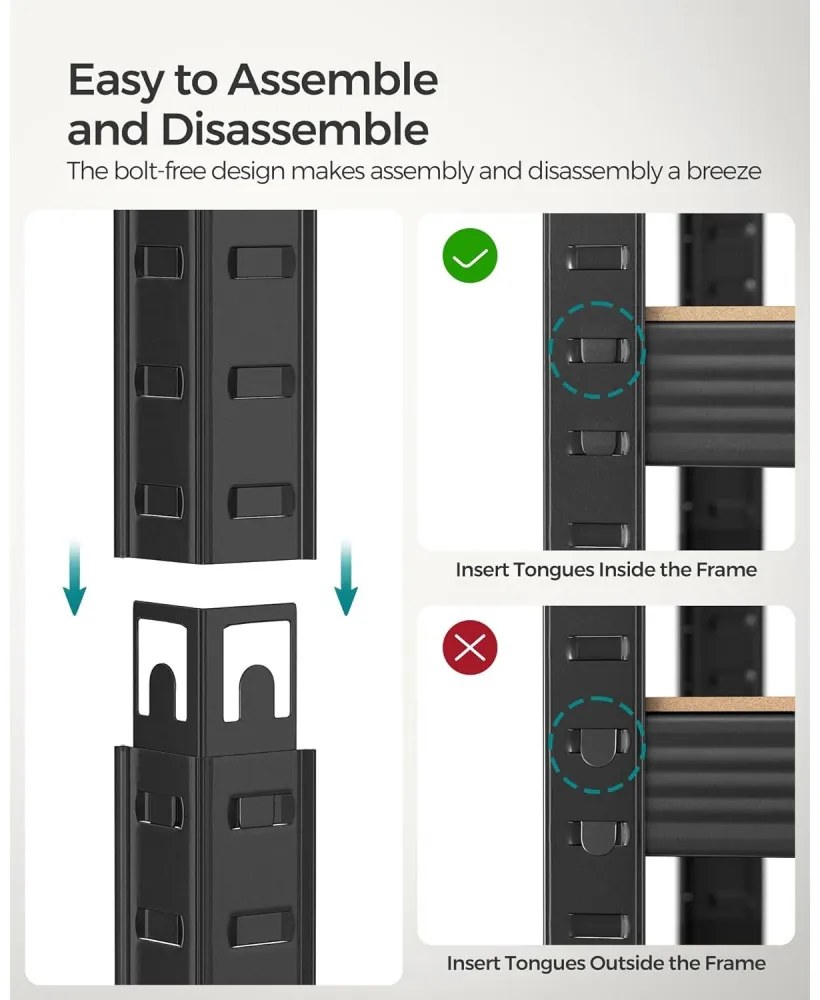 Easy to Assemble and Disassemble

The bolt-free design makes assembly and disassembly a breeze

Insert Tongues Inside the Frame

Insert Tongues Outside the Frame