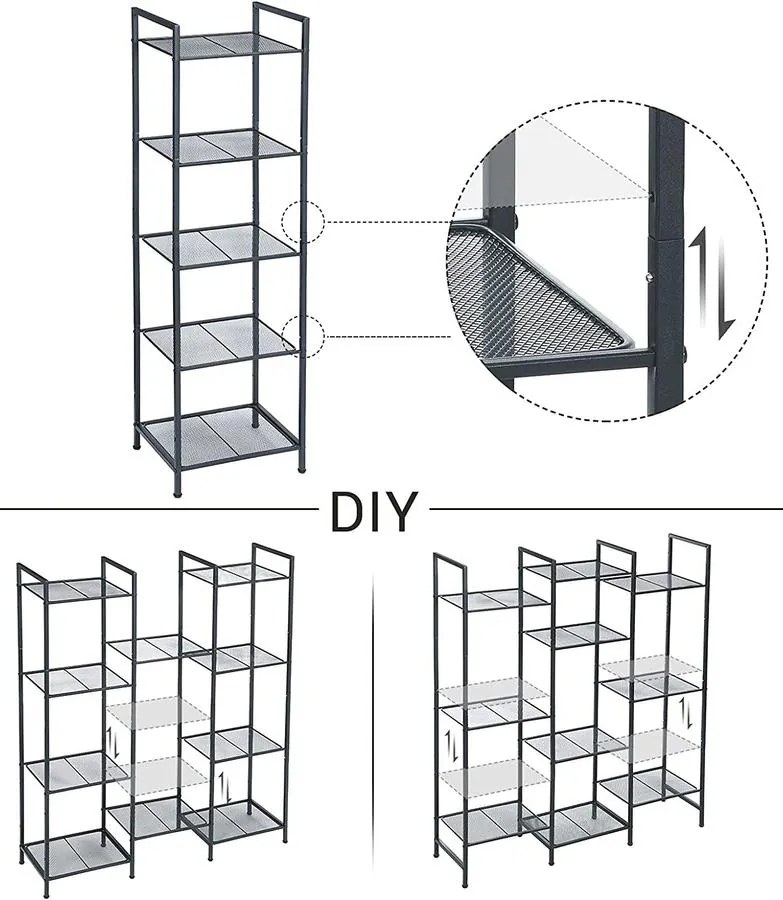 DIY