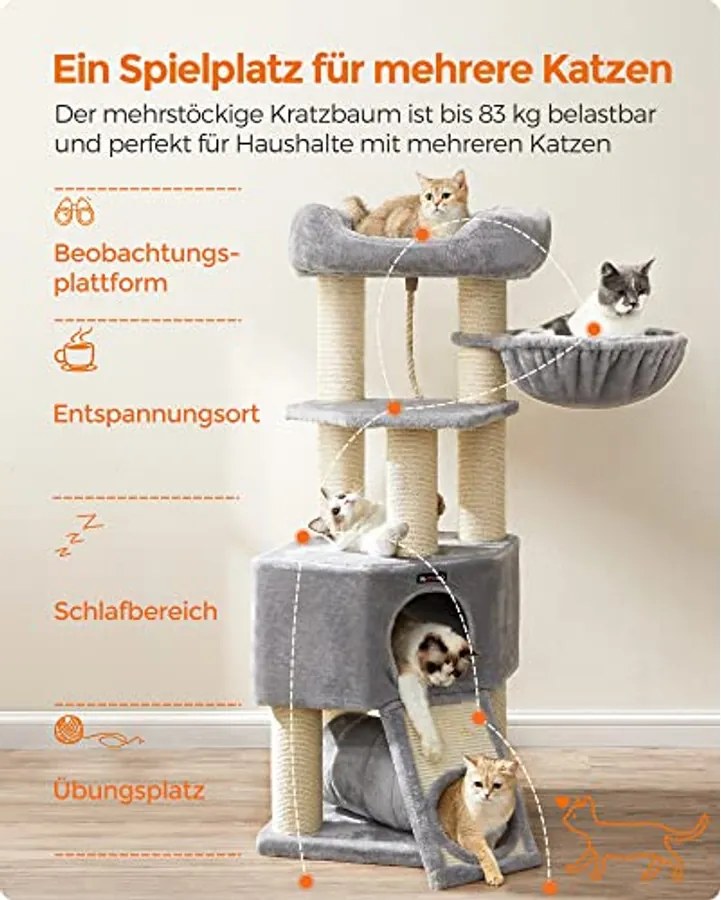 Ein Spielplatz für mehrere Katzen

Der mehrstöckige Kratzbaum ist bis 83 kg belastbar und perfekt für Haushalte mit mehreren Katzen

Beobachtungsplattform

Entspannungsort

Schlafbereich

Übungsplatz