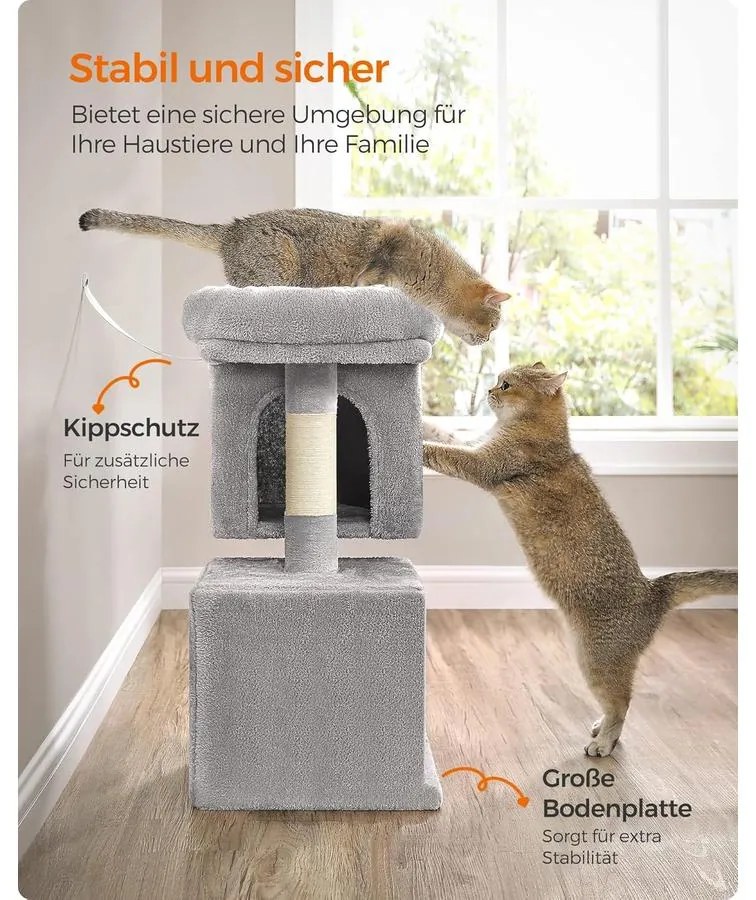 Stabil und sicher
Bietet eine sichere Umgebung für Ihre Haustiere und Ihre Familie

Kippschutz
Für zusätzliche Sicherheit

Große Bodenplatte
Sorgt für extra Stabilität