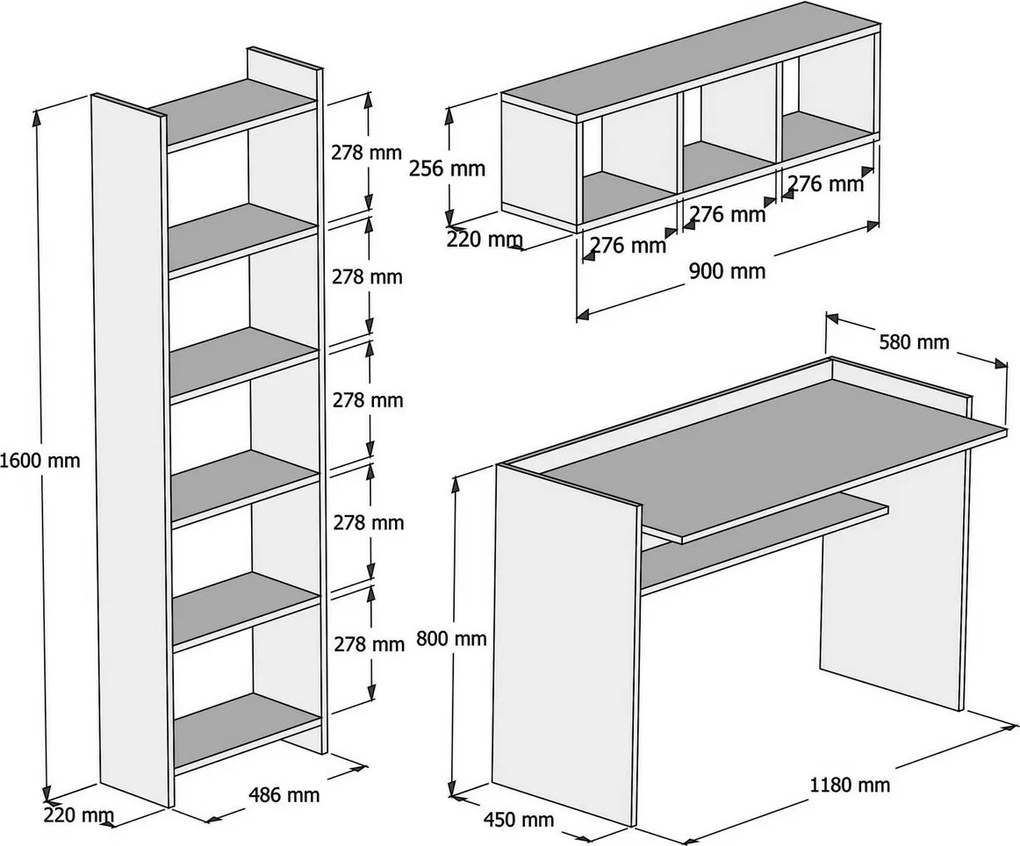 1600 mm
278 mm
278 mm
278 mm
278 mm
278 mm
220 mm
486 mm
256 mm
220 mm
276 mm
276 mm
276 mm
900 mm
580 mm
800 mm
450 mm
1180 mm