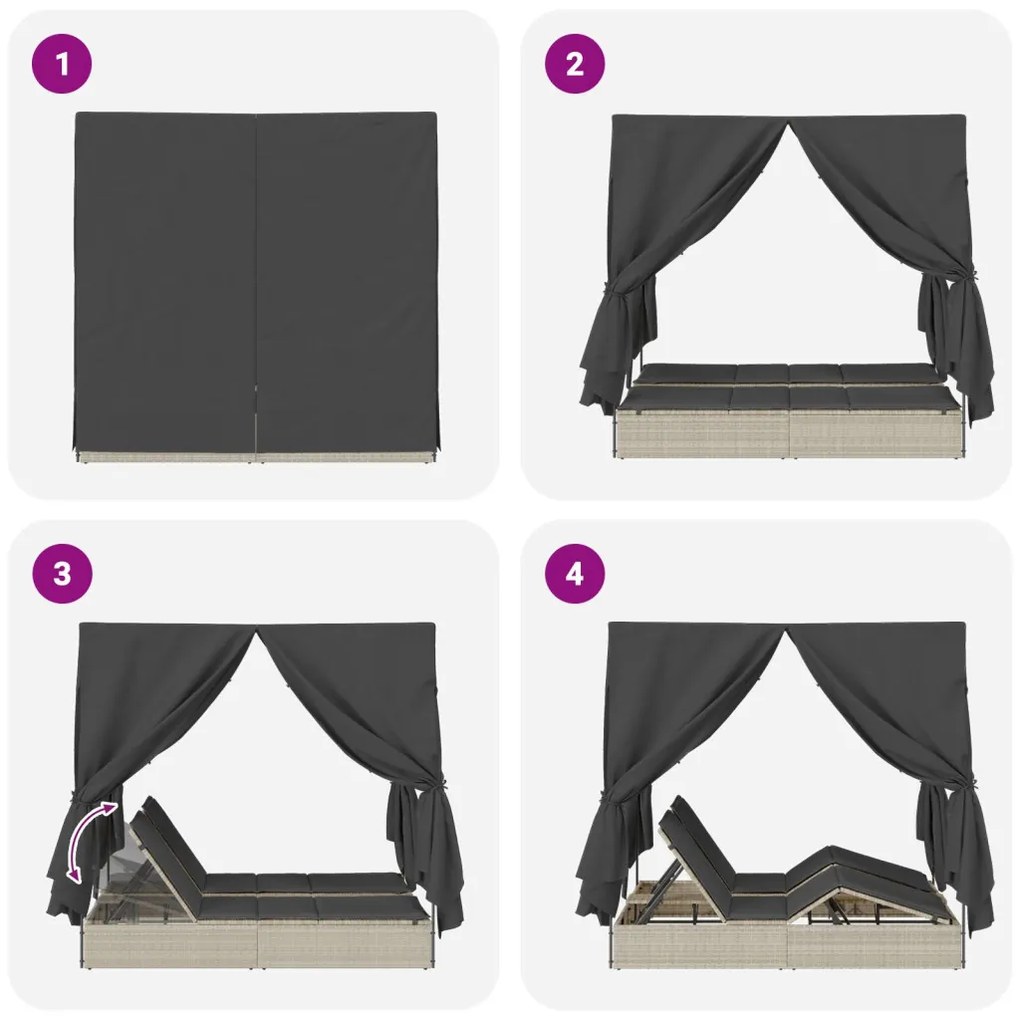 1

2

3

4