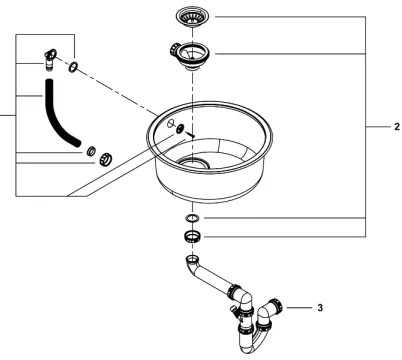 2

3