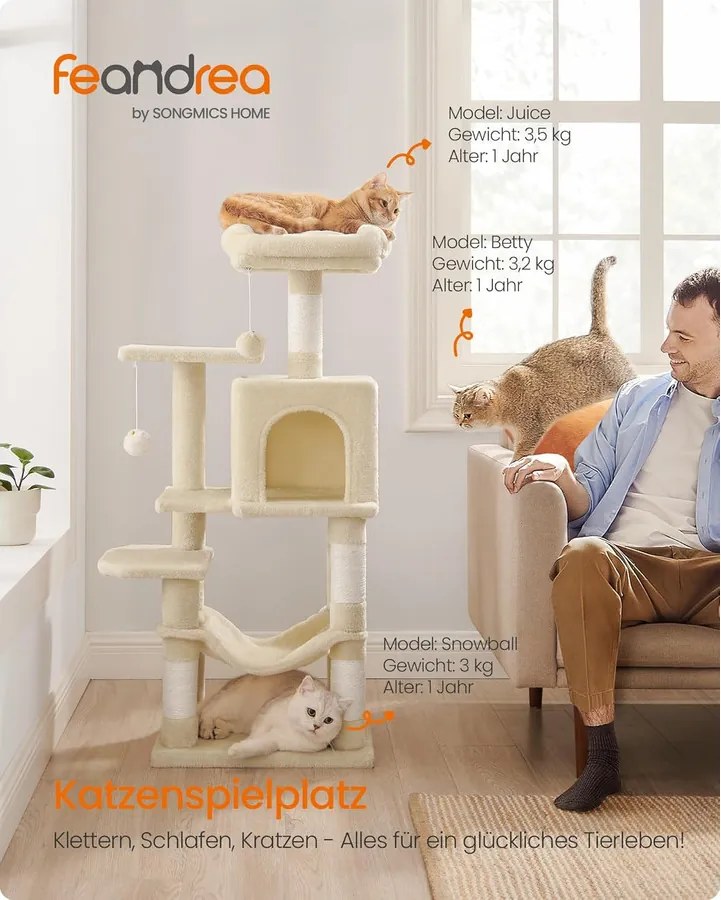 feandrea
by SONGMICS HOME

Model: Juice
Gewicht: 3,5 kg
Alter: 1 Jahr

Model: Betty
Gewicht: 3,2 kg
Alter: 1 Jahr

Model: Snowball
Gewicht: 3 kg
Alter: 1 Jahr

Katzenspielplatz

Klettern, Schlafen, Kratzen - Alles für ein glückliches Tierleben!