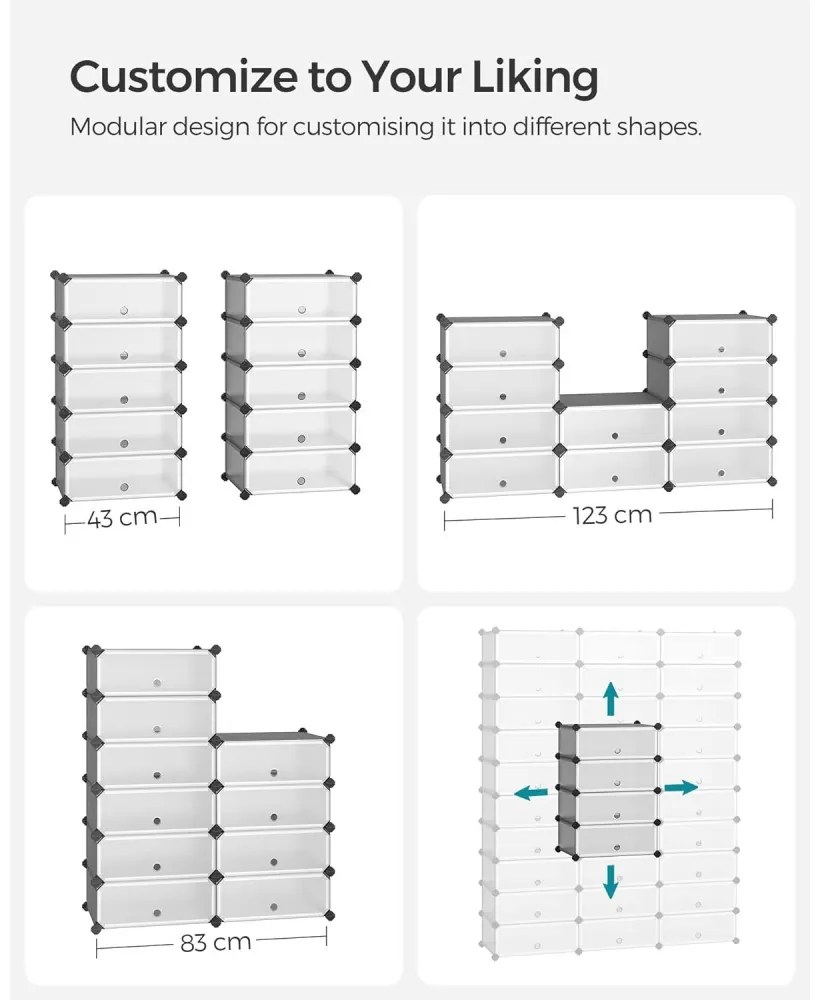 Customize to Your Liking

Modular design for customising it into different shapes.

43 cm

123 cm

83 cm