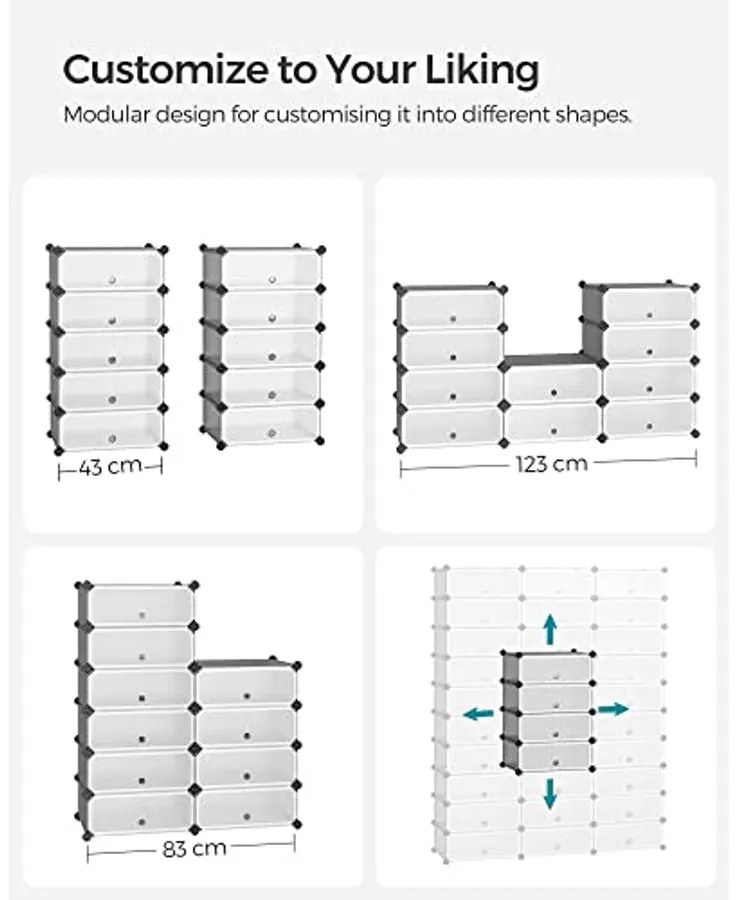 Customize to Your Liking

Modular design for customising it into different shapes.

43 cm

123 cm

83 cm