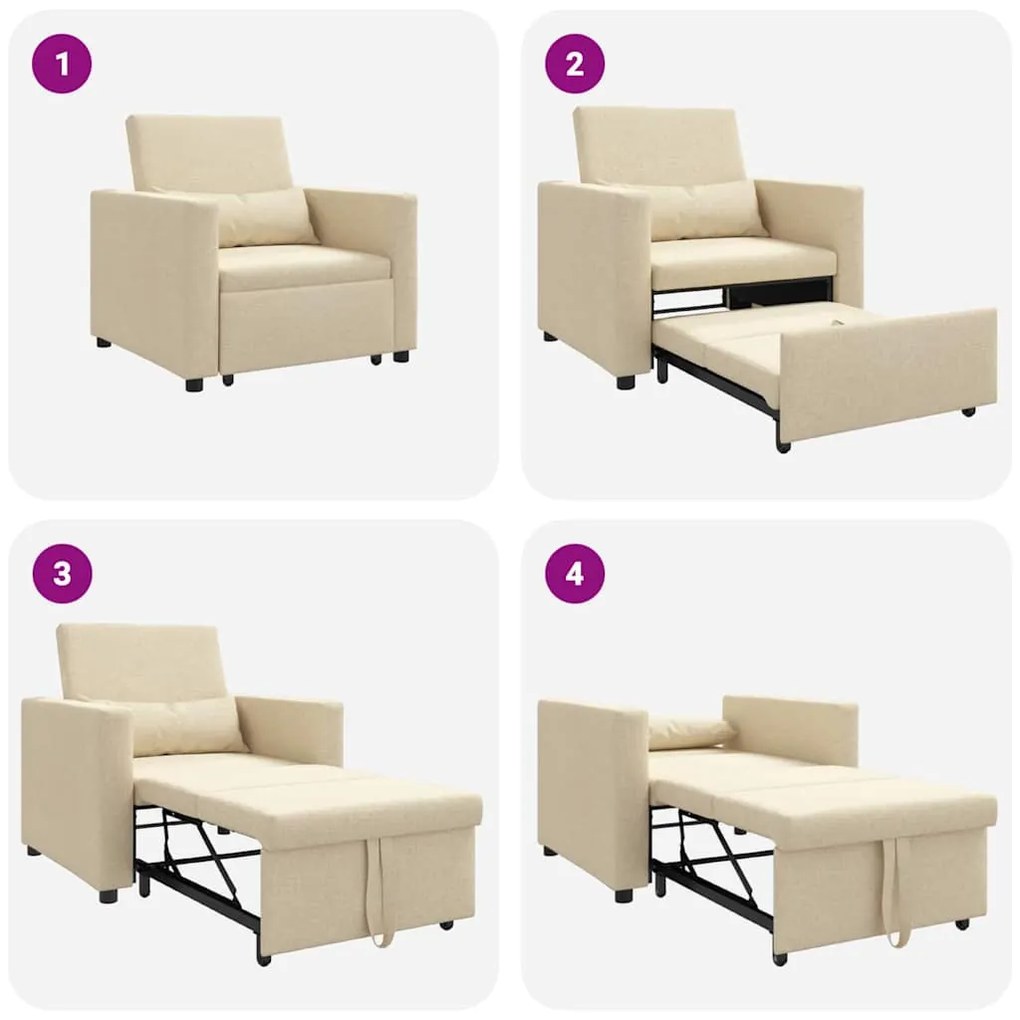 1

2

3

4