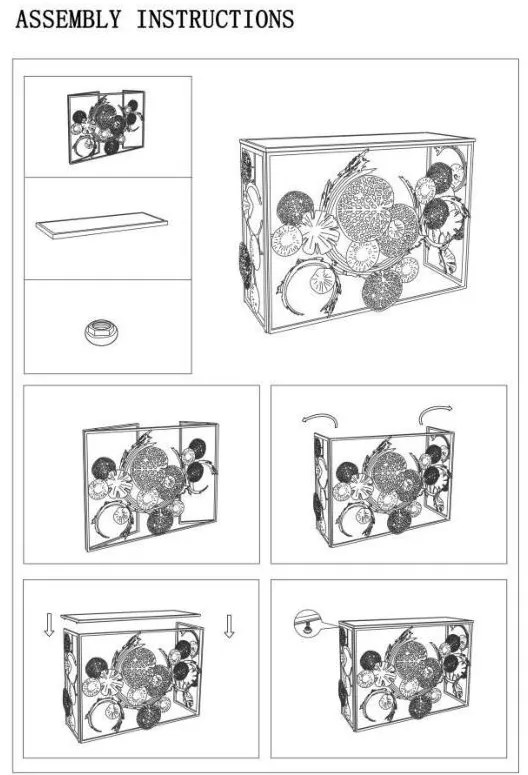 ASSEMBLY INSTRUCTIONS