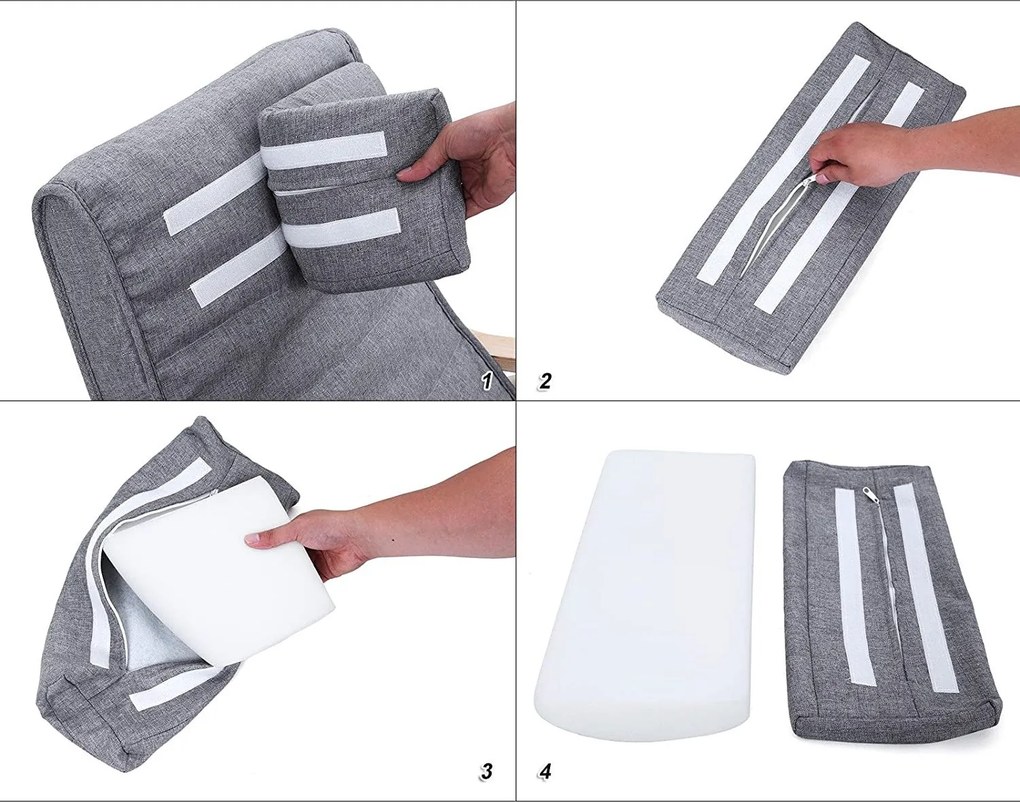 1
2
3
4