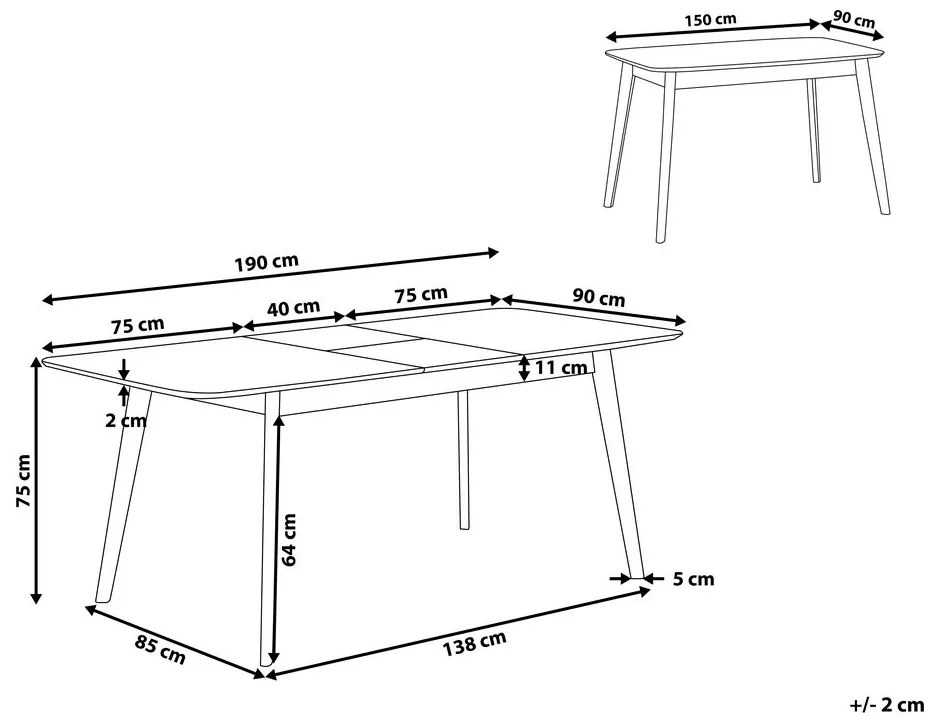 150 cm
90 cm

190 cm
75 cm
40 cm
75 cm
90 cm
11 cm
2 cm
75 cm
64 cm
5 cm
85 cm
138 cm
+/- 2 cm