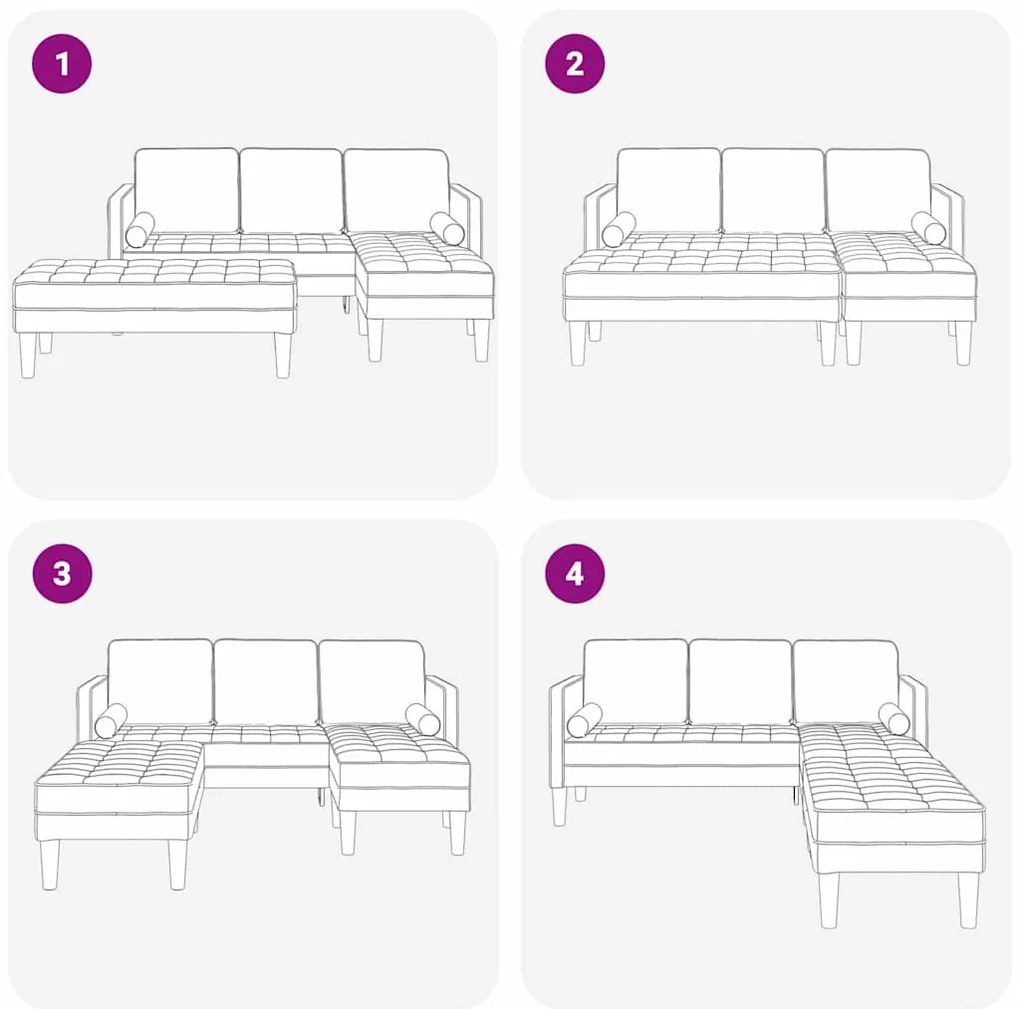 1

2

3

4