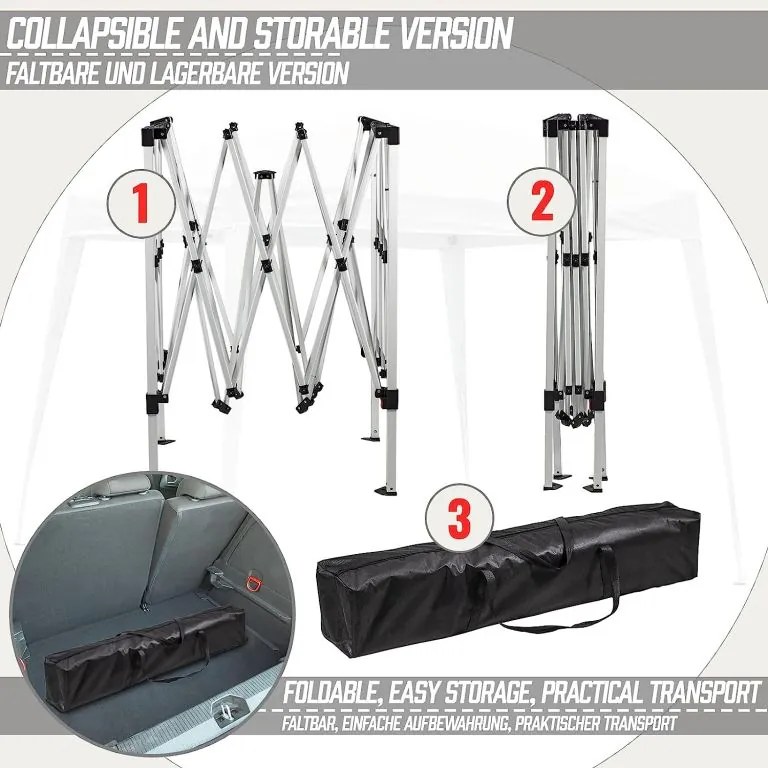 COLLAPSIBLE AND STORABLE VERSION
FALTBARE UND LAGERBARE VERSION

1

2

3

FOLDABLE, EASY STORAGE, PRACTICAL TRANSPORT
FALTBAR, EINFACHE AUFBEWAHRUNG, PRAKTISCHER TRANSPORT