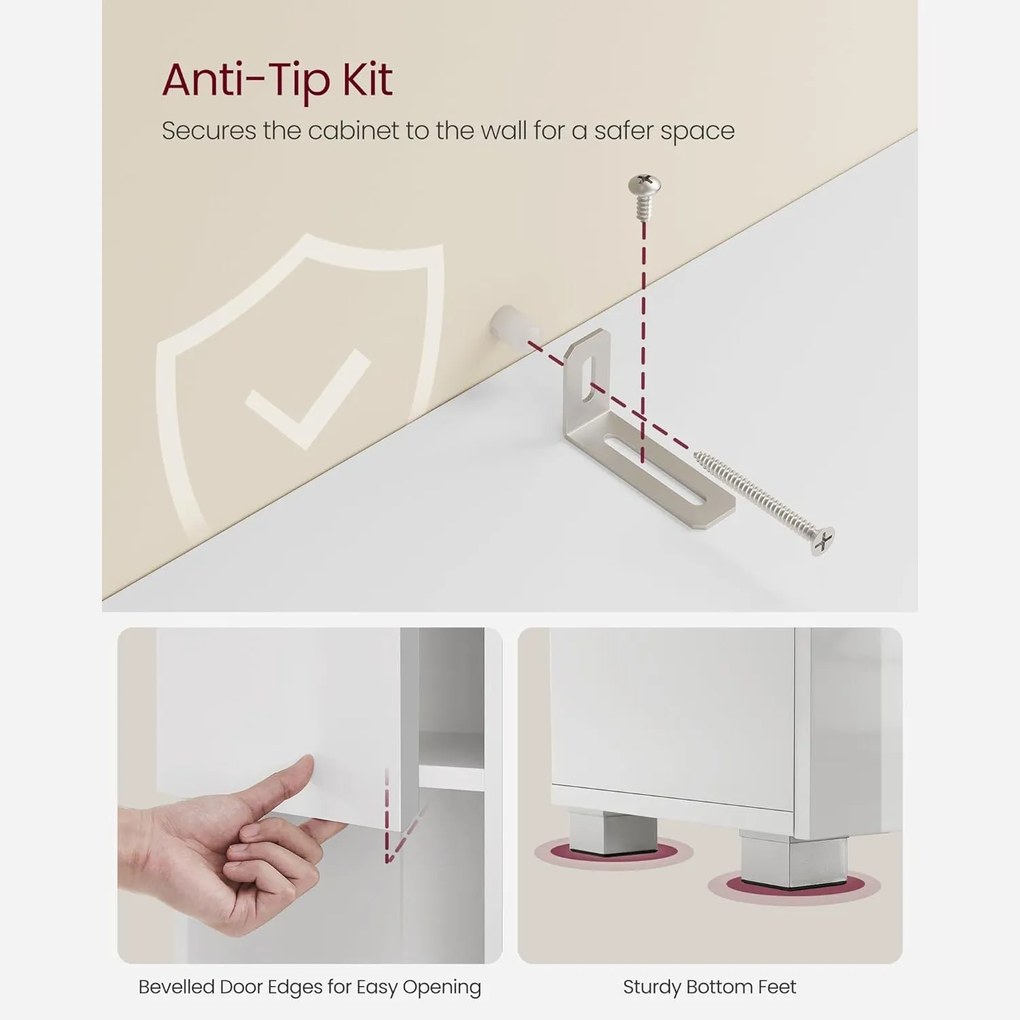 Anti-Tip Kit

Secures the cabinet to the wall for a safer space

Bevelled Door Edges for Easy Opening

Sturdy Bottom Feet