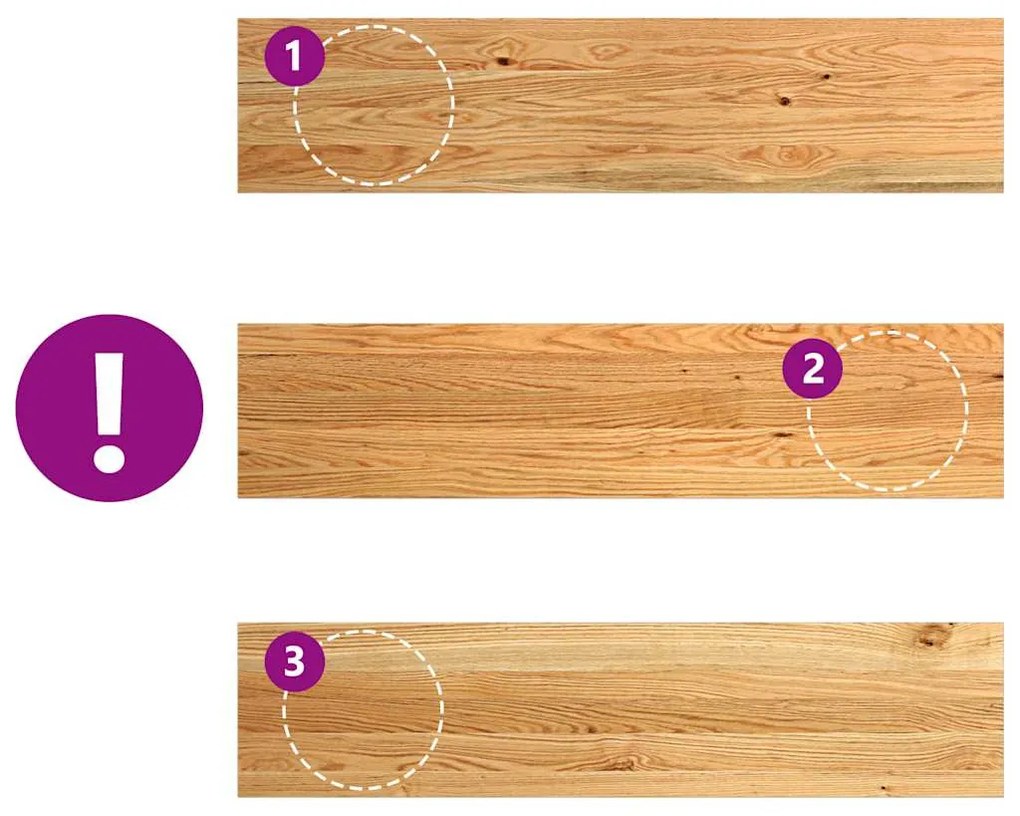 1

!

2

3