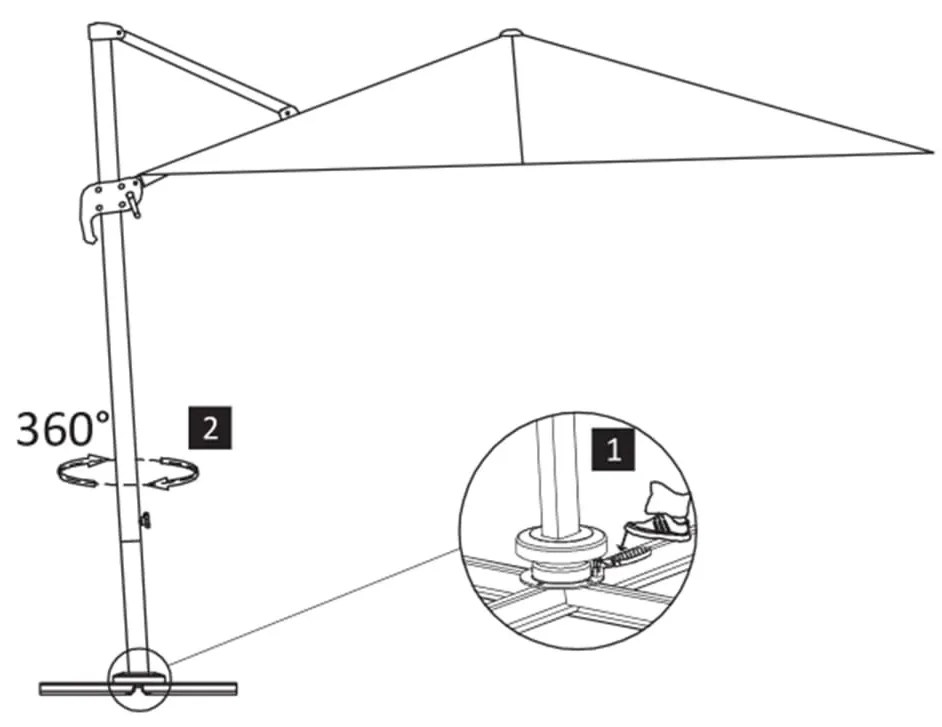 360°
2
1