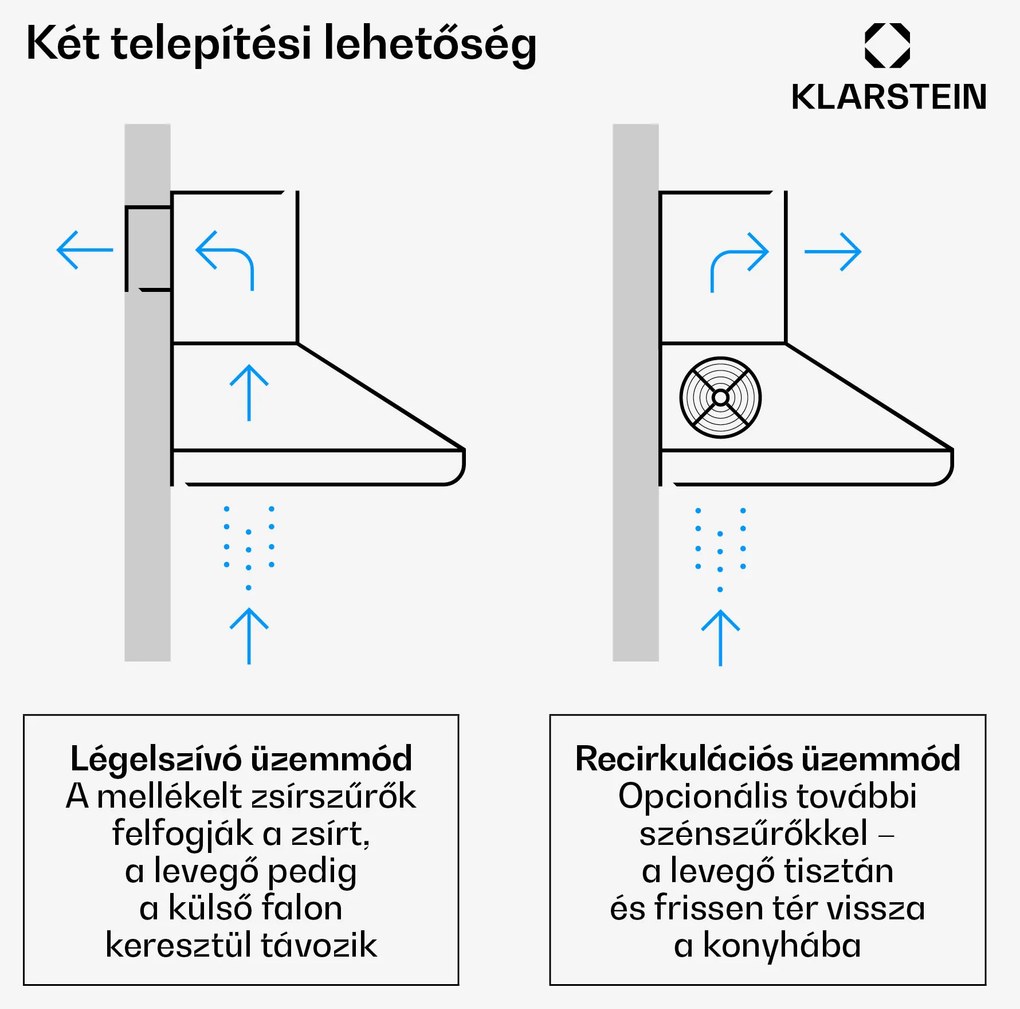 Két telepítési lehetőség

KLARSTEIN

Légelszívó üzemmód
A mellékelt zsírszűrők felfogják a zsírt, a levegő pedig a külső falon keresztül távozik

Recirkulációs üzemmód
Opcionális további szénszűrőkkel – a levegő tisztán és frissen tér vissza a konyhába