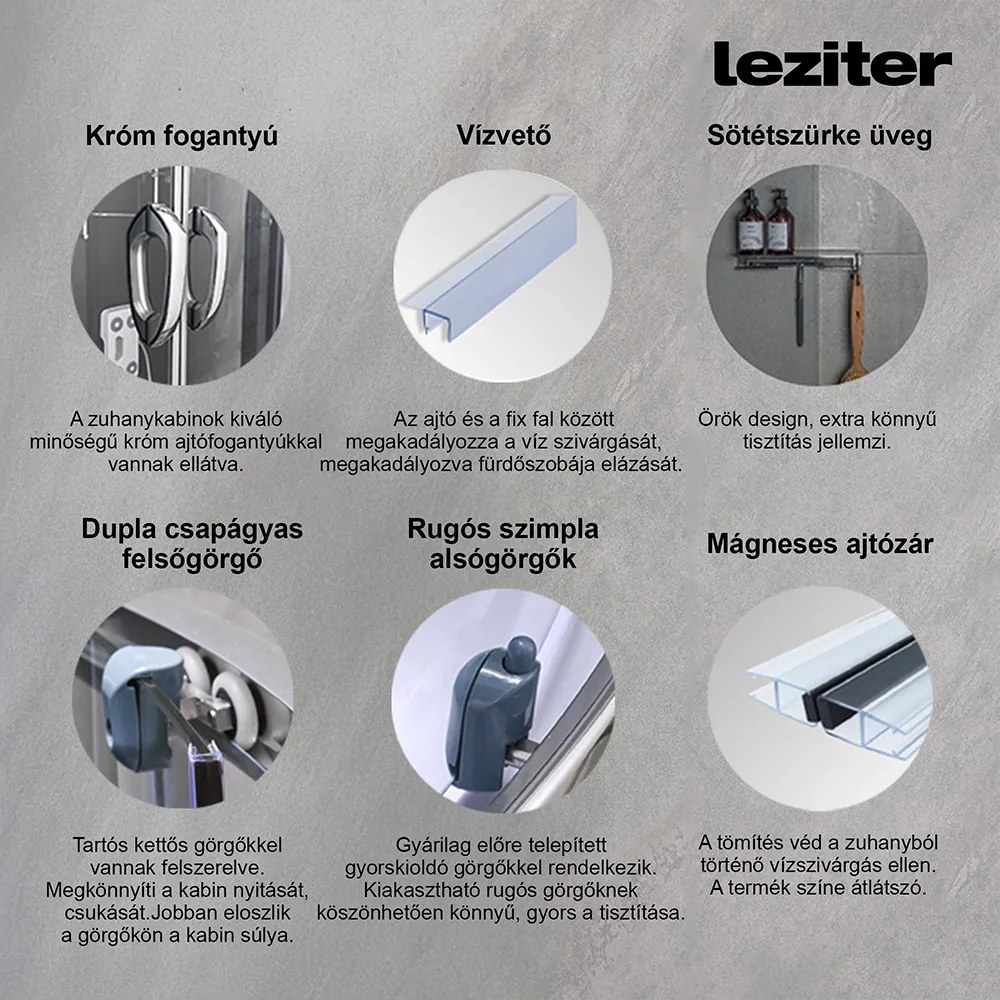 leziter

Króm fogantyú

A zuhanykabinok kiváló minőségű króm ajtófogantyúkkal vannak ellátva.

Vízvető

Az ajtó és a fix fal között megakadályozza a víz szivárgását, megakadályozva fürdőszobája elázását.

Sötétszürke üveg

Örök design, extra könnyű tisztítás jellemzi.

Dupla csapágyas felsőgörgő

Tartós kettős görgőkkel vannak felszerelve. Megkönnyíti a kabin nyitását, csukását.Jobban eloszlik a görgőkön a kabin súlya.

Rugós szimpla alsógörgők

Gyárilag előre telepített gyorskioldó görgőkkel rendelkezik. Kiakasztható rugós görgőknek köszönhetően könnyű, gyors a tisztítása.

Mágneses ajtózár

A tömítés véd a zuhanyból történő vízszivárgás ellen. A termék színe átlátszó.