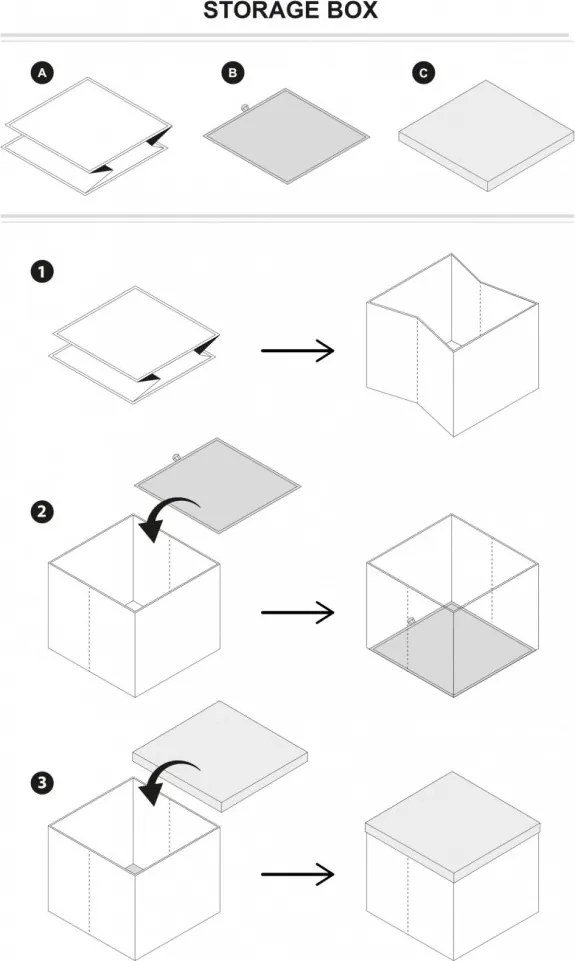 STORAGE BOX

A

B

C

1

2

3