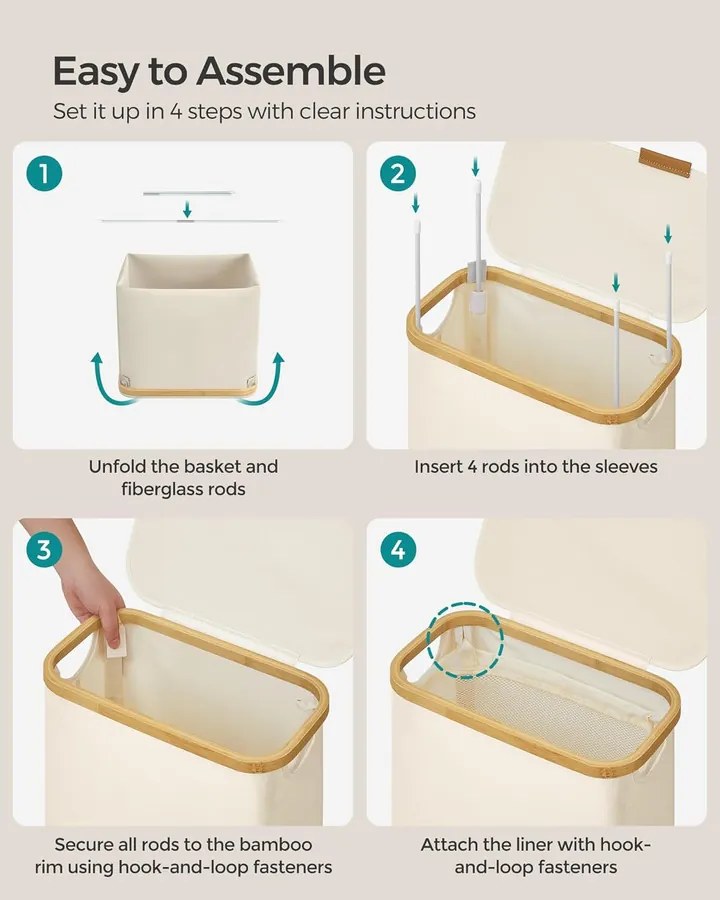 Easy to Assemble
Set it up in 4 steps with clear instructions

1

Unfold the basket and fiberglass rods

2

Insert 4 rods into the sleeves

3

Secure all rods to the bamboo rim using hook-and-loop fasteners

4

Attach the liner with hook-and-loop fasteners