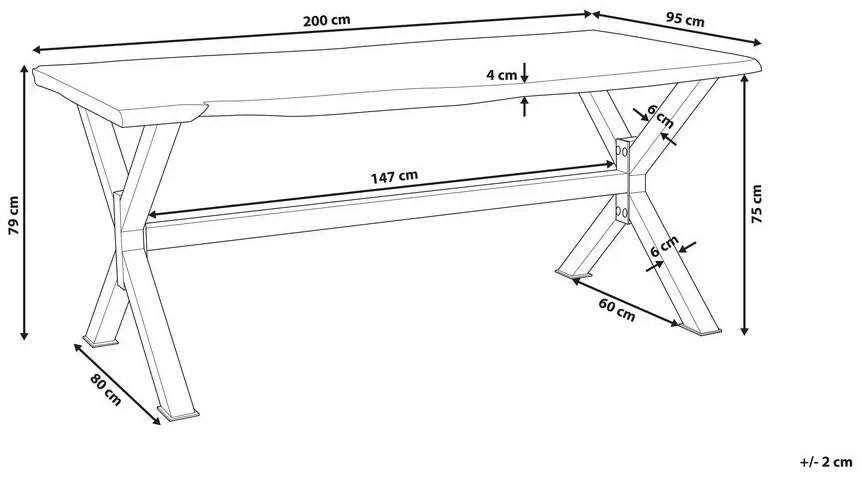 200 cm
95 cm
4 cm
6 cm
147 cm
79 cm
75 cm
6 cm
60 cm
80 cm
+/- 2 cm