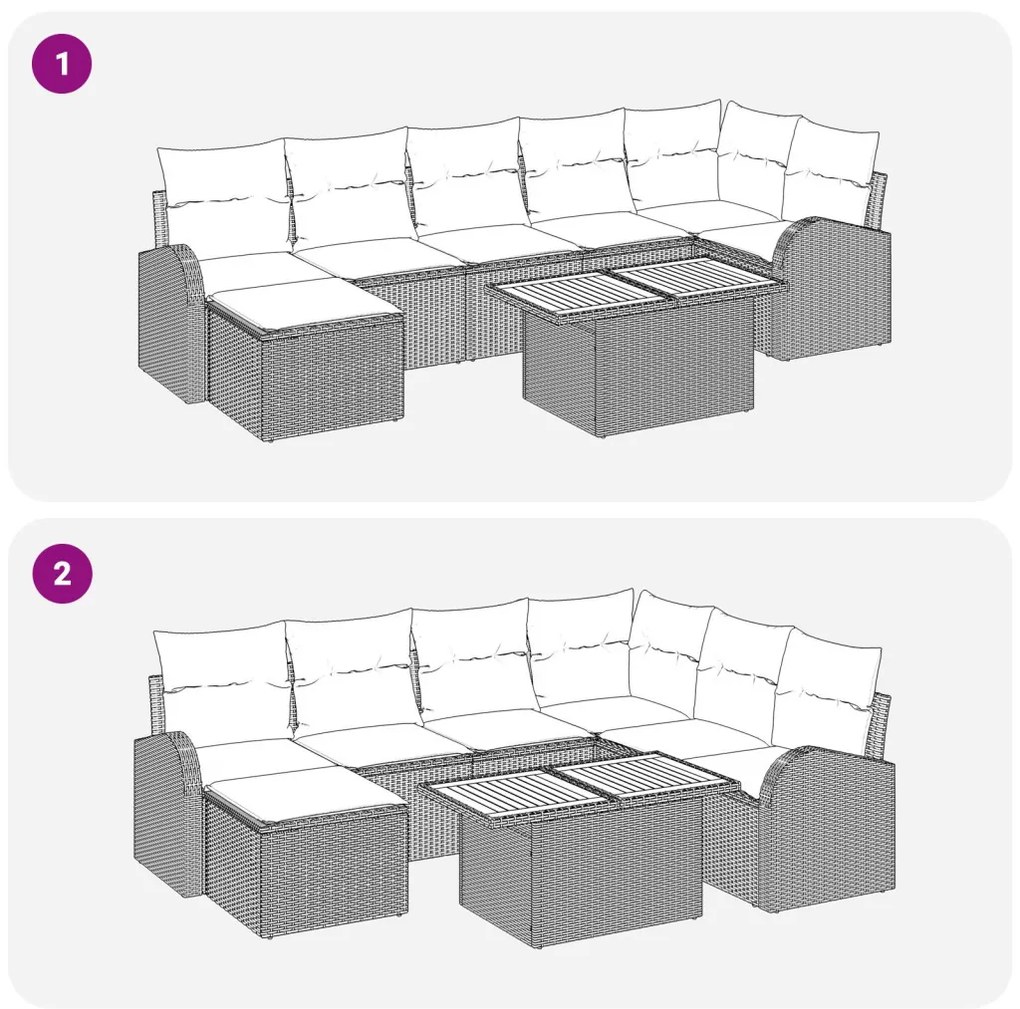 1

2