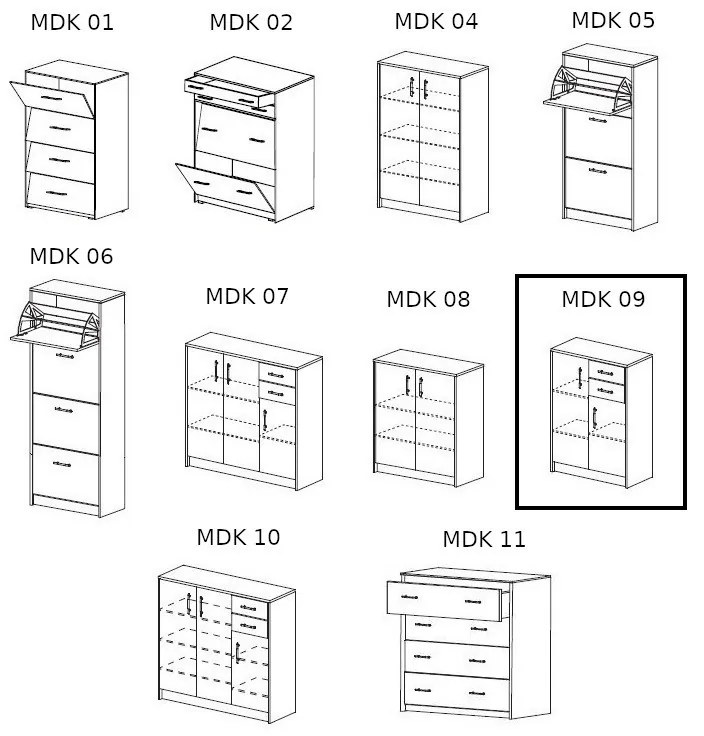 MDK 01

MDK 02

MDK 04

MDK 05

MDK 06

MDK 07

MDK 08

MDK 09

MDK 10

MDK 11