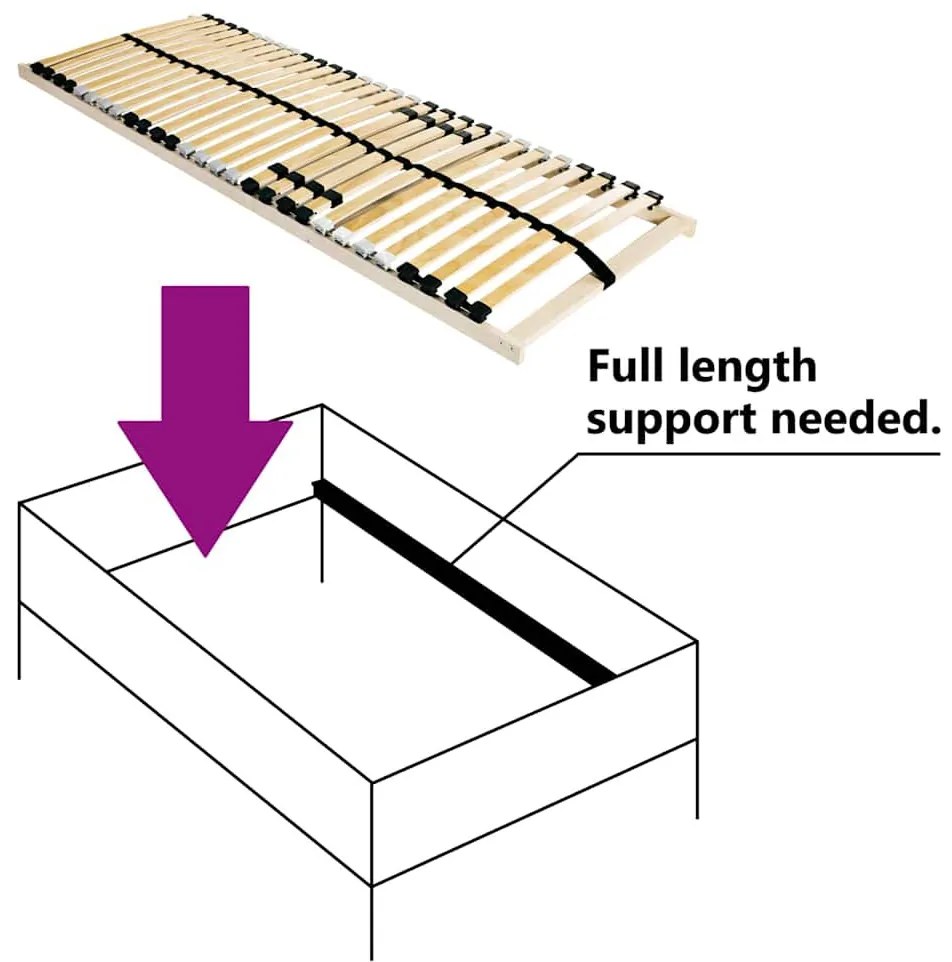 Full length support needed.