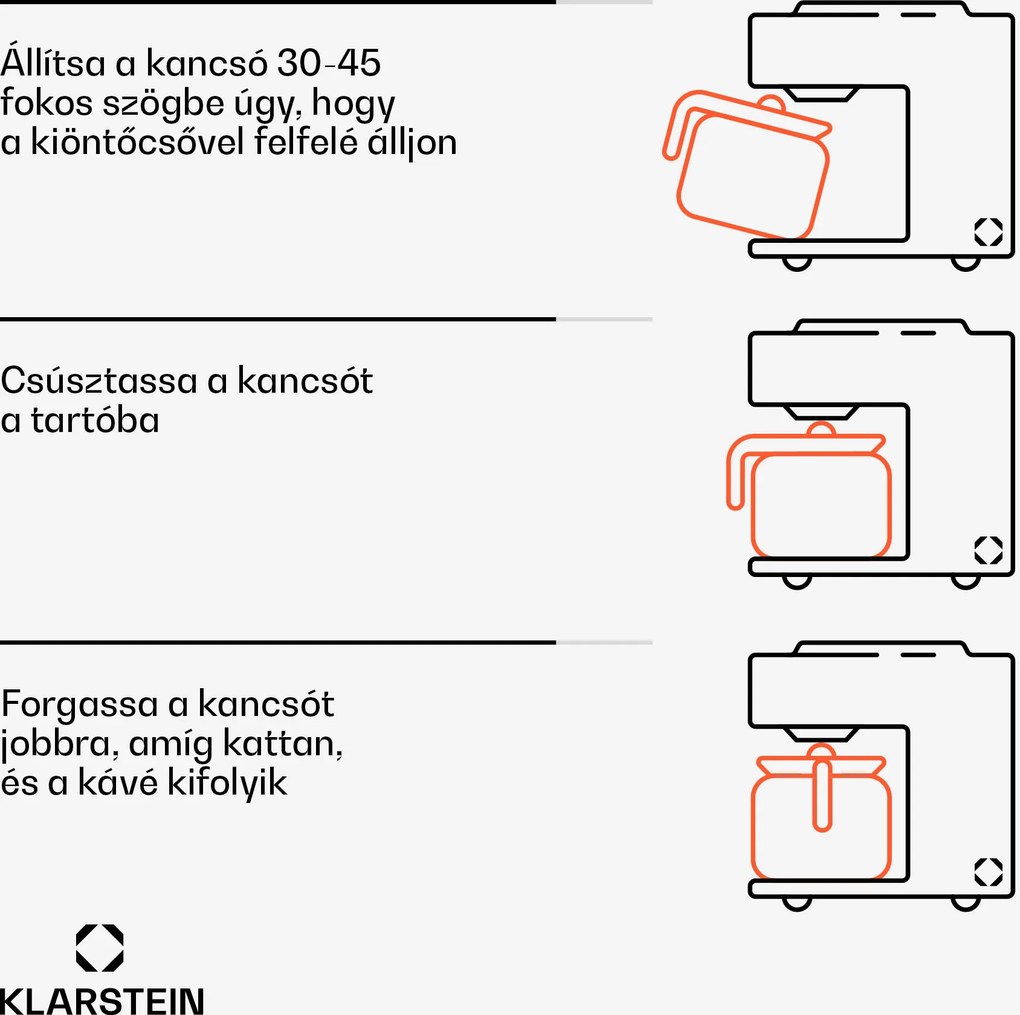 Állítsa a kancsó 30-45 fokos szögbe úgy, hogy a kiöntőcsővel felfelé álljon

Csúsztassa a kancsót a tartóba

Forgassa a kancsót jobbra, amíg kattan, és a kávé kifolyik

KLARSTEIN