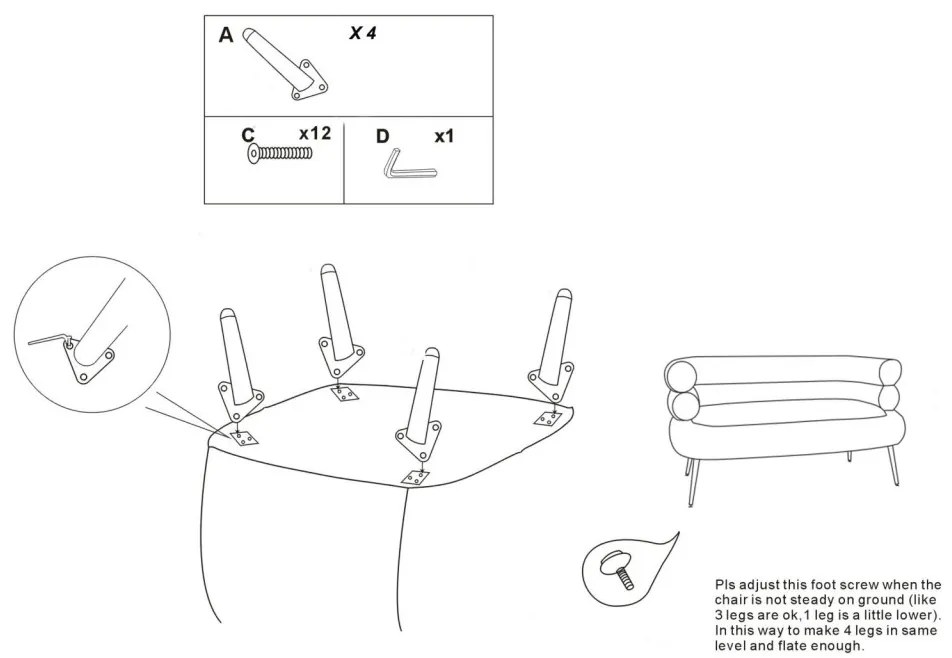 A X 4

C x12

D x1

Pls adjust this foot screw when the chair is not steady on ground (like 3 legs are ok,1 leg is a little lower). In this way to make 4 legs in same level and flate enough.