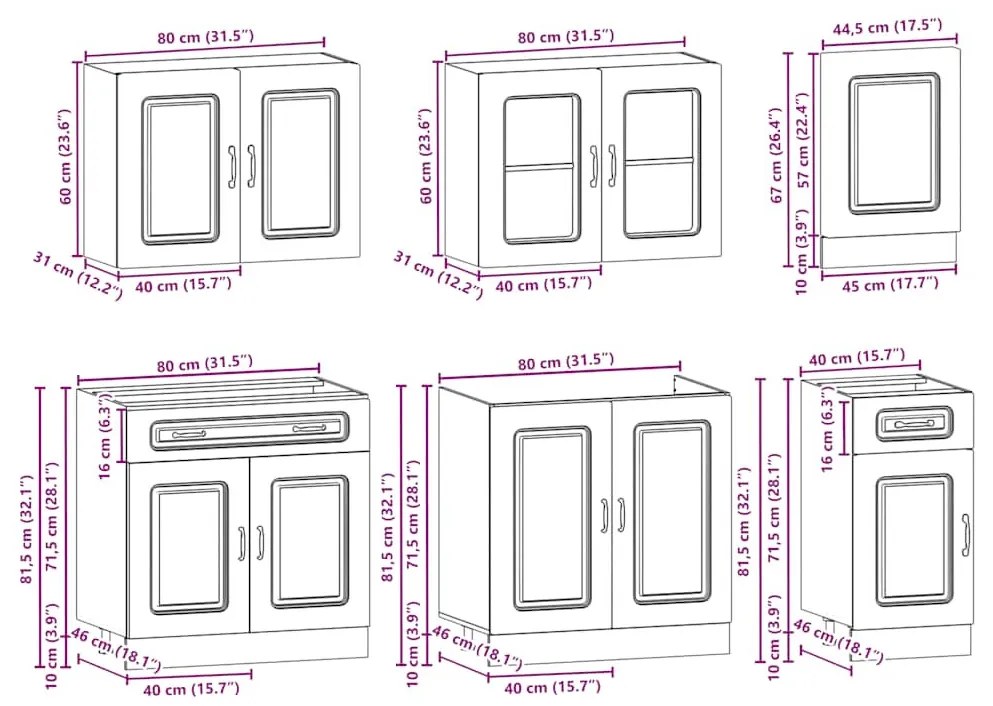 80 cm (31.5")
60 cm (23.6")
31 cm (12.2")
40 cm (15.7")

80 cm (31.5")
60 cm (23.6")
31 cm (12.2")
40 cm (15.7")

44,5 cm (17.5")
67 cm (26.4")
57 cm (22.4")
10 cm (3.9")
45 cm (17.7")

80 cm (31.5")
16 cm (6.3")
81,5 cm (32.1")
71,5 cm (28.1")
10 cm (3.9")
46 cm (18.1")
40 cm (15.7")

80 cm (31.5")
81,5 cm (32.1")
71,5 cm (28.1")
10 cm (3.9")
46 cm (18.1")
40 cm (15.7")

40 cm (15.7")
16 cm (6.3")
81,5 cm (32.1")
71,5 cm (28.1")
10 cm (3.9")
46 cm (18.1")