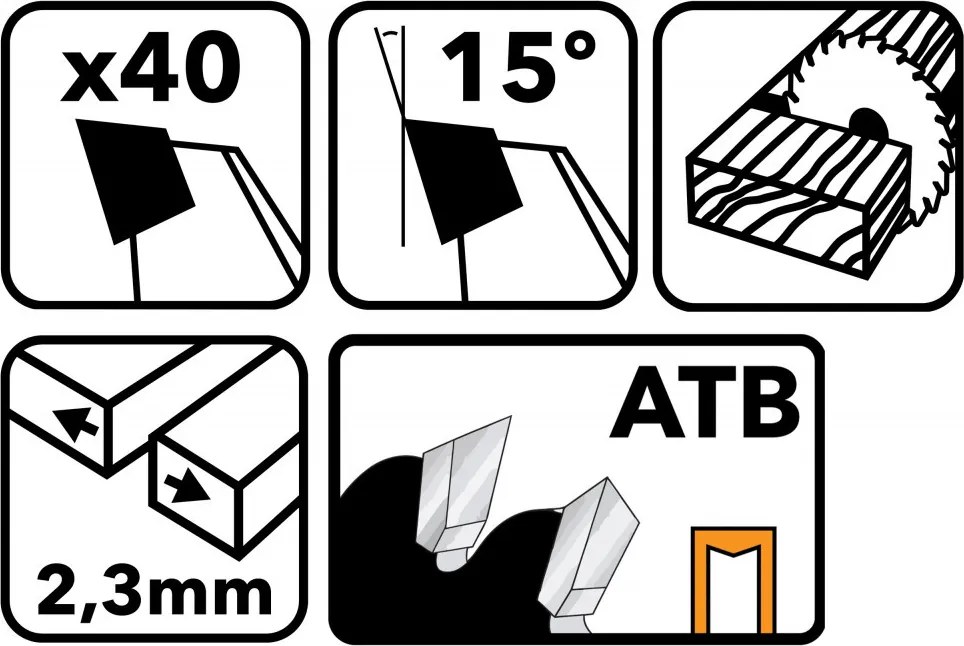 x40

15°

2,3mm

ATB