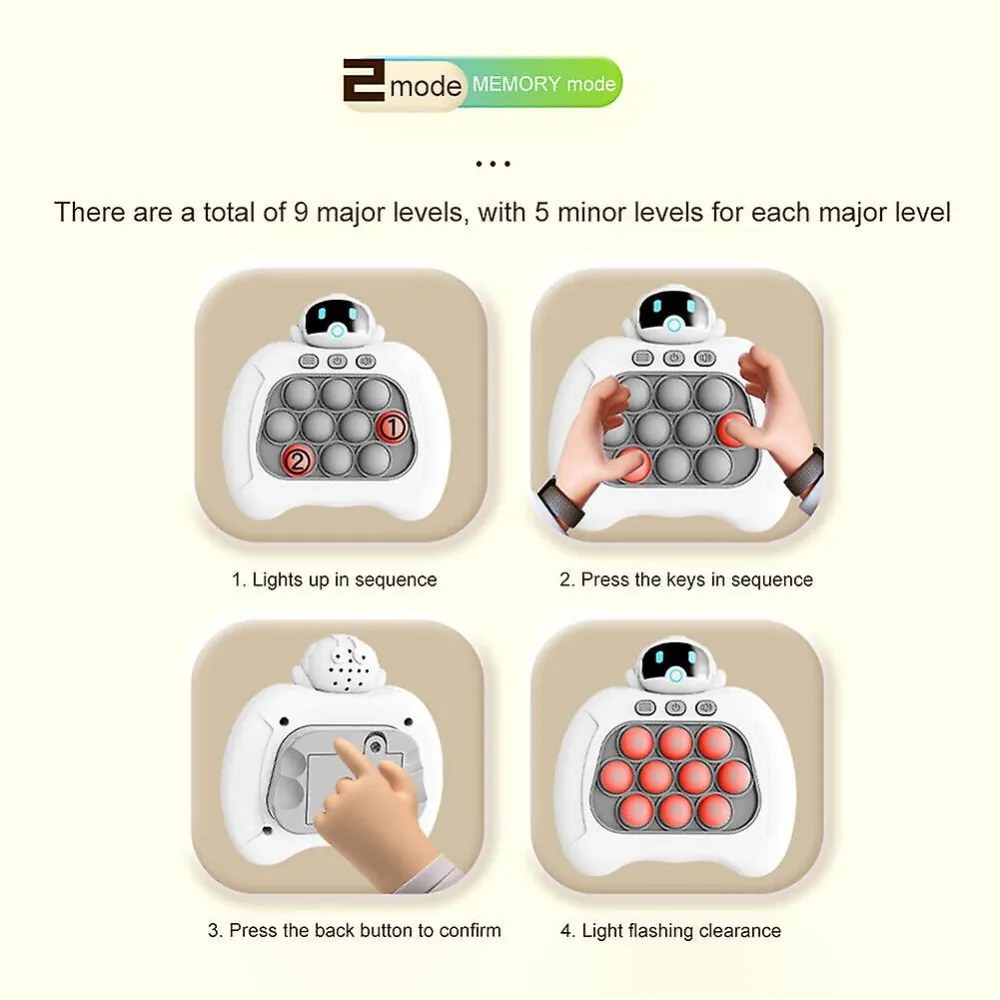 2 mode MEMORY mode

...

There are a total of 9 major levels, with 5 minor levels for each major level

1
2

1. Lights up in sequence

2. Press the keys in sequence

3. Press the back button to confirm

4. Light flashing clearance