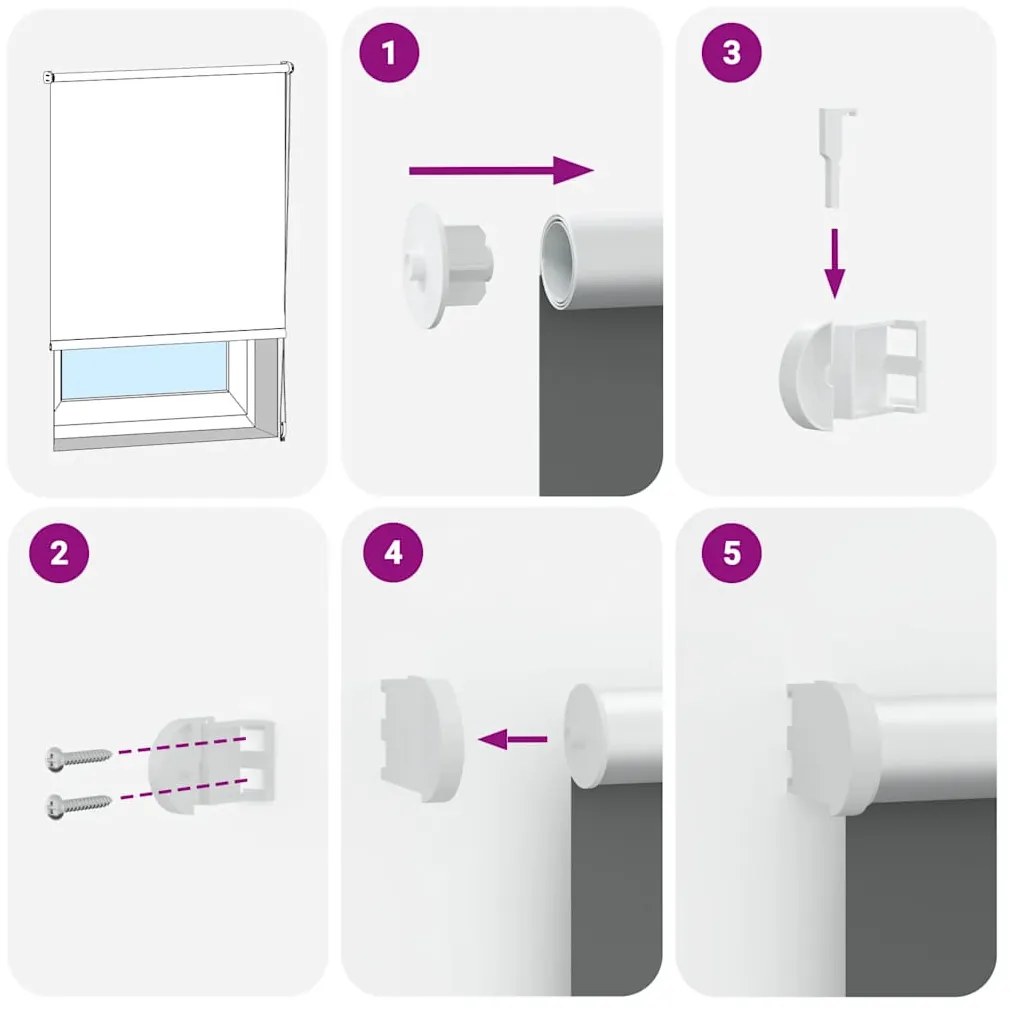 1
3
2
4
5