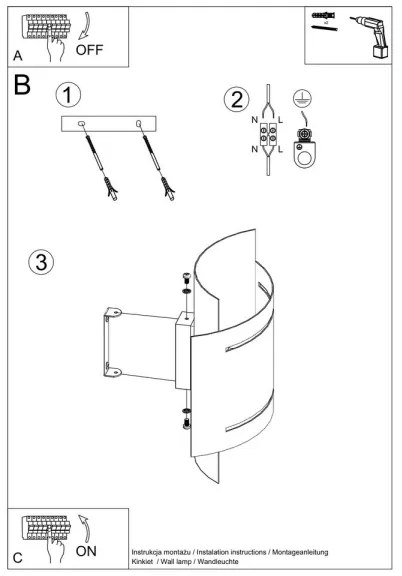 A

OFF

B

1

2

N L

N L

3

C

ON

Instrukcja montażu / Instalation instructions / Montageanleitung
Kinkiet / Wall lamp / Wandleuchte