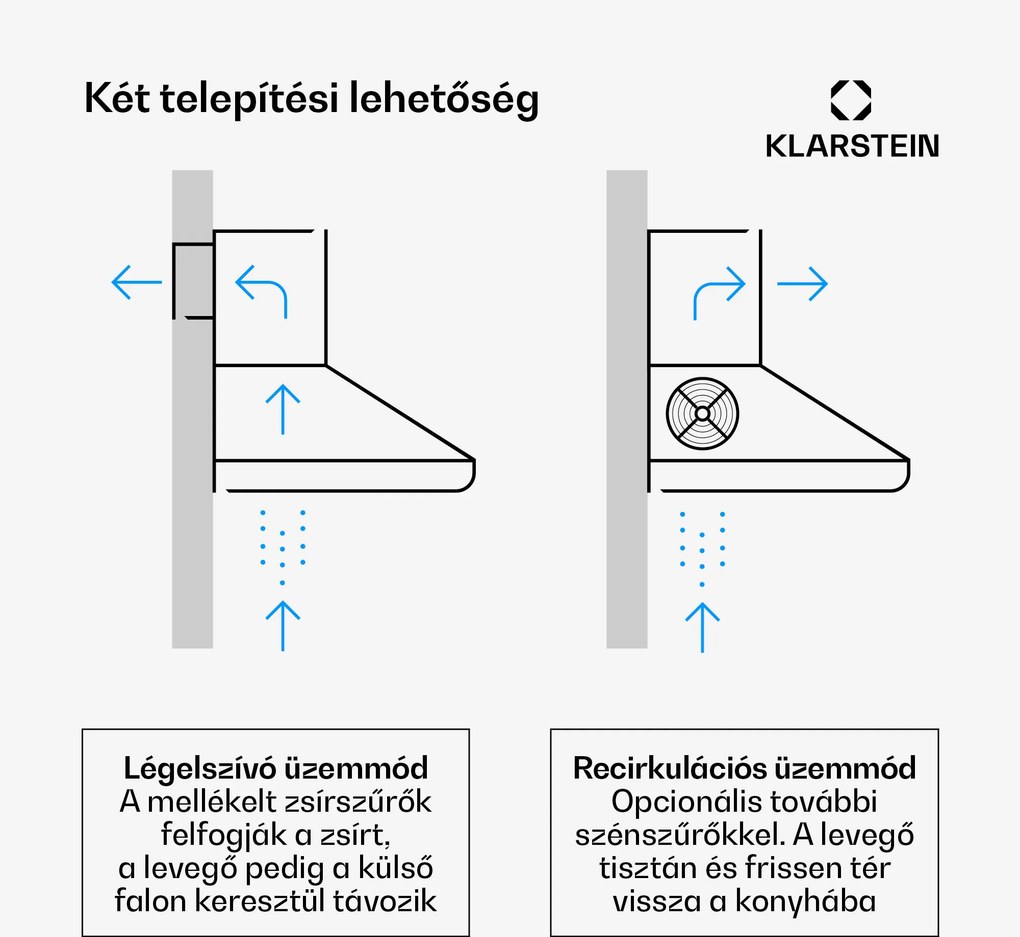 Két telepítési lehetőség

KLARSTEIN

Légelszívó üzemmód
A mellékelt zsírszűrők felfogják a zsírt, a levegő pedig a külső falon keresztül távozik

Recirkulációs üzemmód
Opcionális további szénszűrőkkel. A levegő tisztán és frissen tér vissza a konyhába