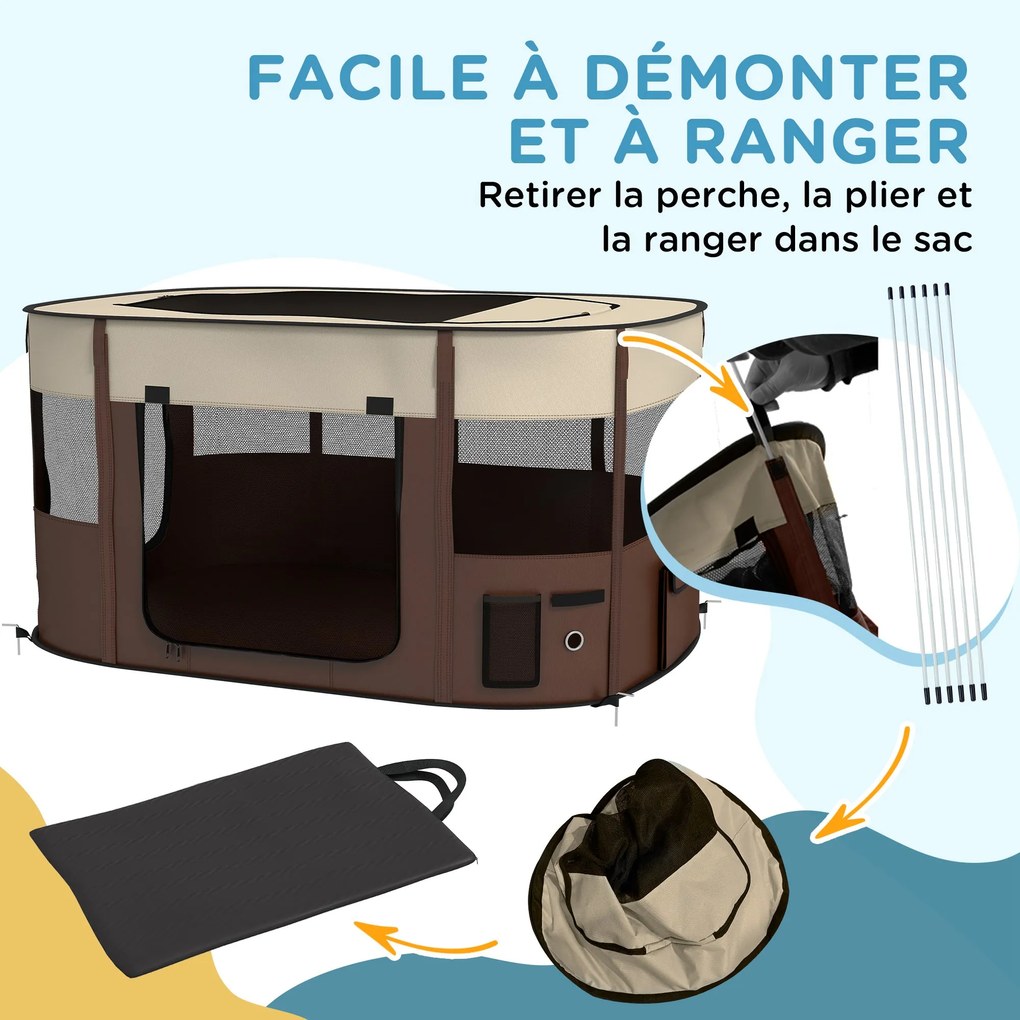 FACILE À DÉMONTER ET À RANGER

Retirer la perche, la plier et la ranger dans le sac