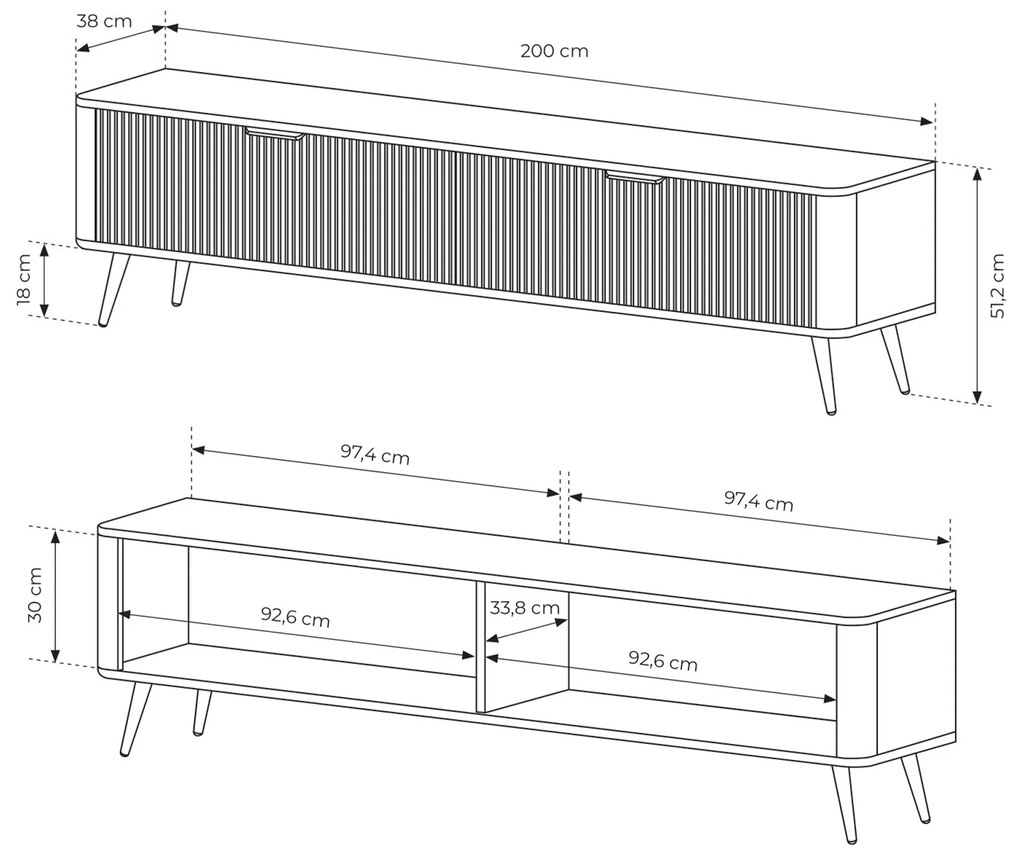 38 cm

200 cm

18 cm

51,2 cm

97,4 cm

97,4 cm

30 cm

92,6 cm

33,8 cm

92,6 cm