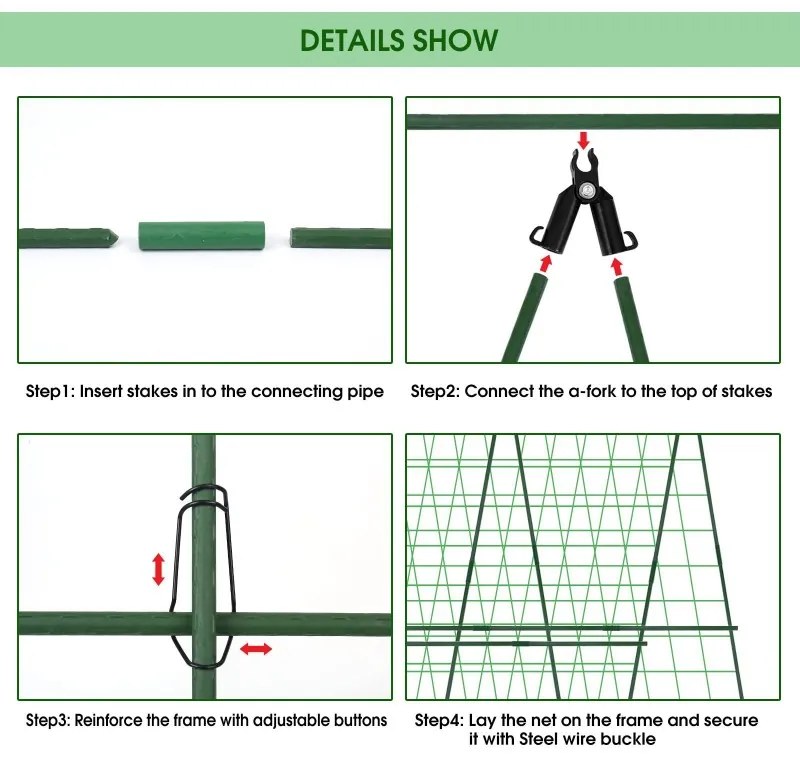 DETAILS SHOW

Step1: Insert stakes in to the connecting pipe

Step2: Connect the a-fork to the top of stakes

Step3: Reinforce the frame with adjustable buttons

Step4: Lay the net on the frame and secure it with Steel wire buckle