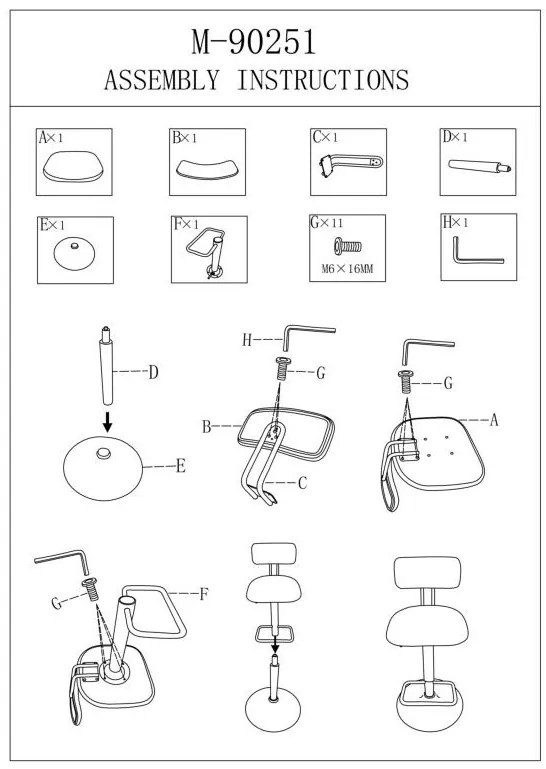 M-90251
ASSEMBLY INSTRUCTIONS

A×1
B×1
C×1
D×1
E×1
F×1
G×11
M6×16MM
H×1

D
E
H
G
B
C
G
A
G
F