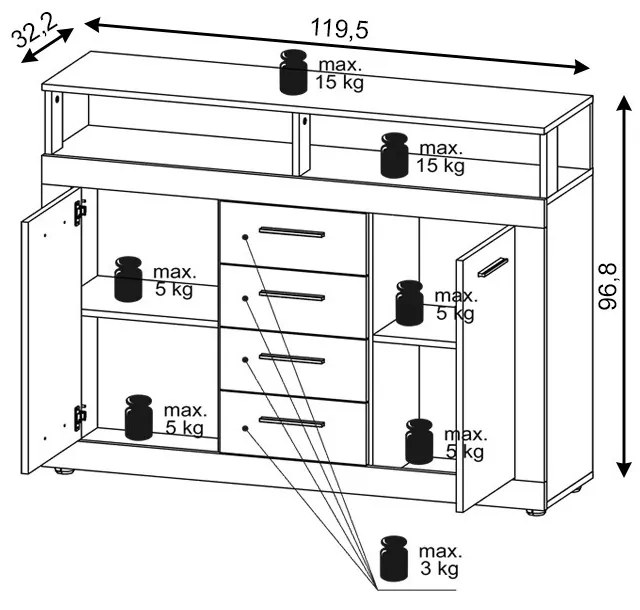 32,2

119,5

max.
15 kg

max.
15 kg

96,8

max.
5 kg

max.
5 kg

max.
5 kg

max.
5 kg

max.
3 kg