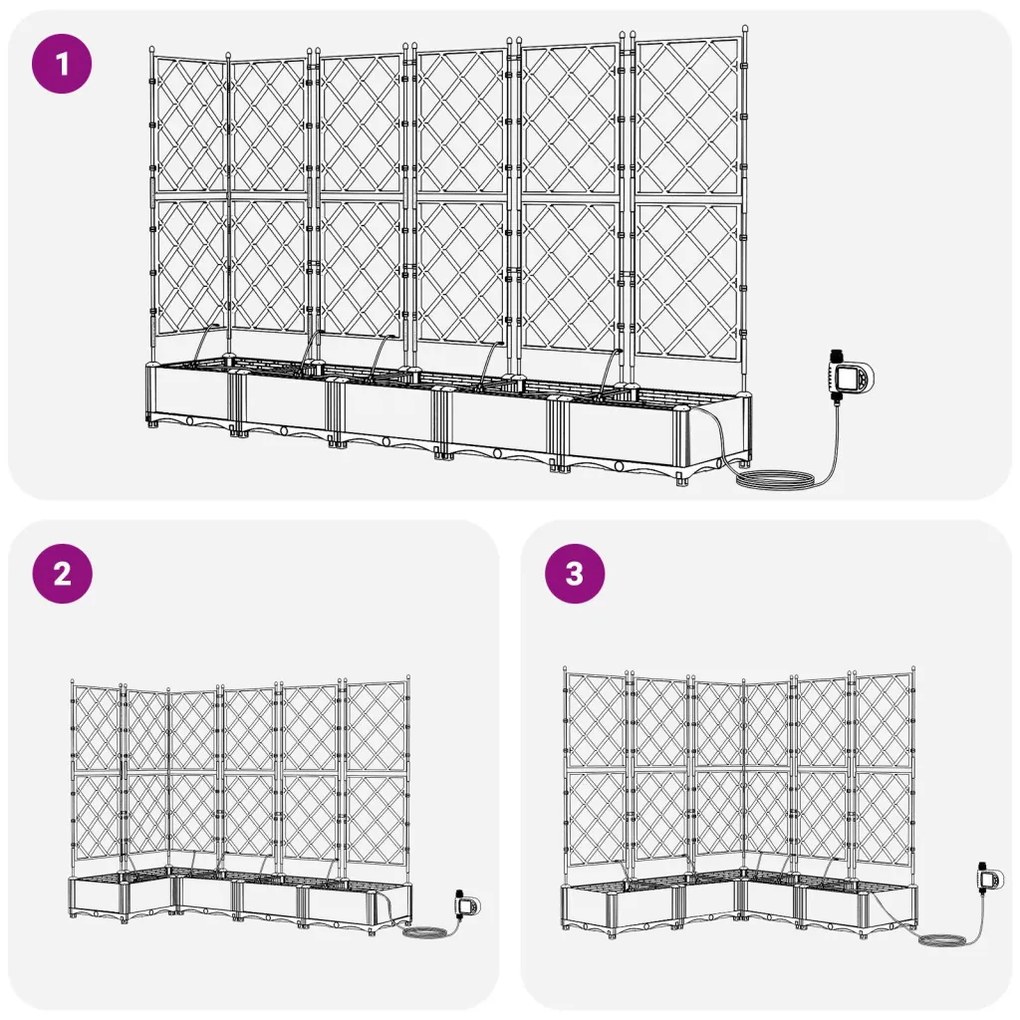 1

2

3