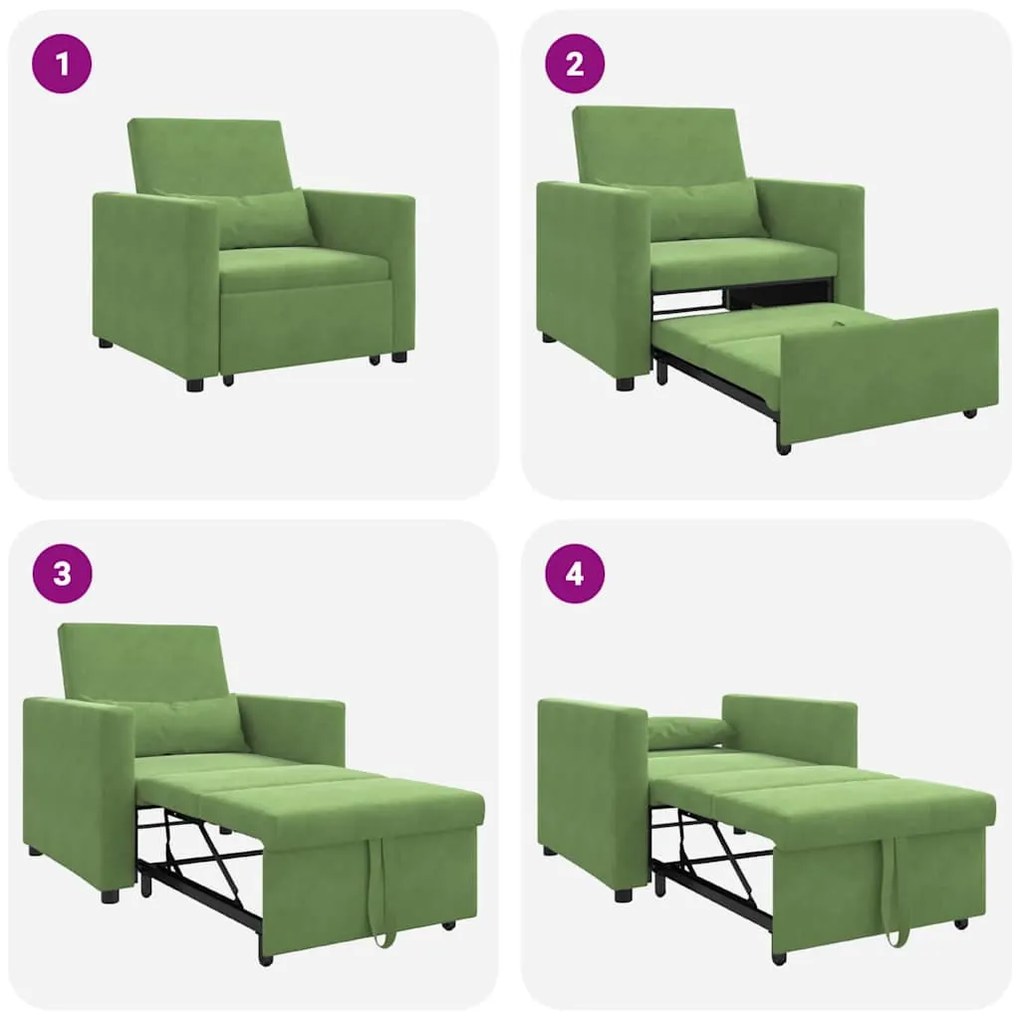 1

2

3

4