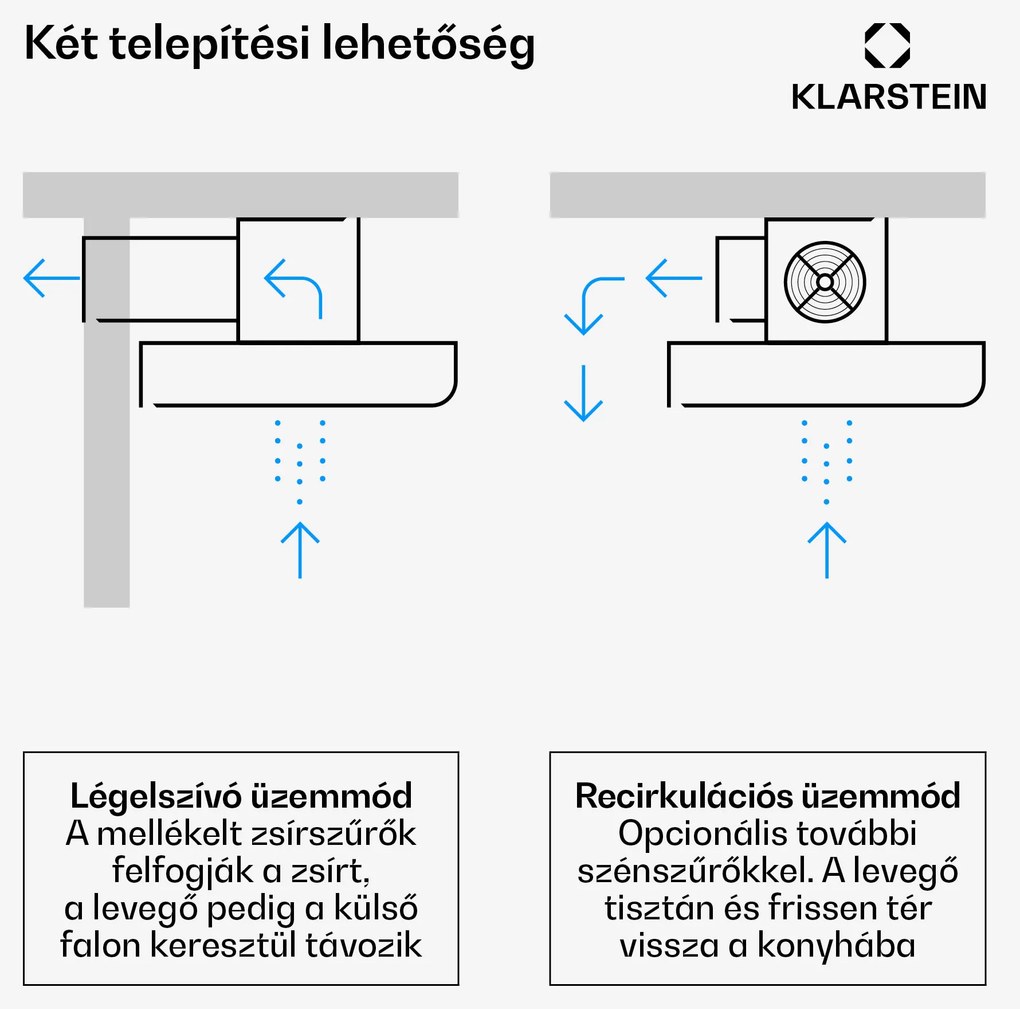 Két telepítési lehetőség

KLARSTEIN

Légelszívó üzemmód
A mellékelt zsírszűrők felfogják a zsírt, a levegő pedig a külső falon keresztül távozik

Recirkulációs üzemmód
Opcionális további szénszűrőkkel. A levegő tisztán és frissen tér vissza a konyhába