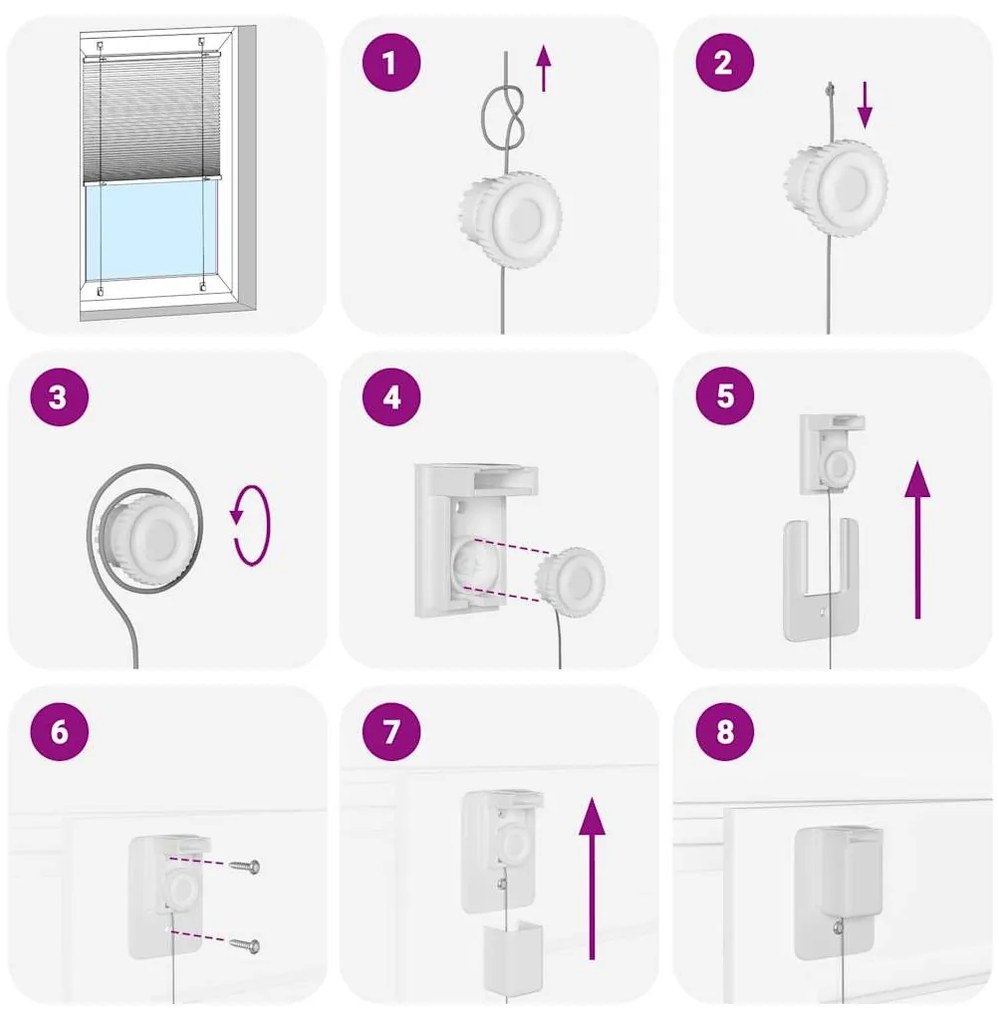 1
2
3
4
5
6
7
8