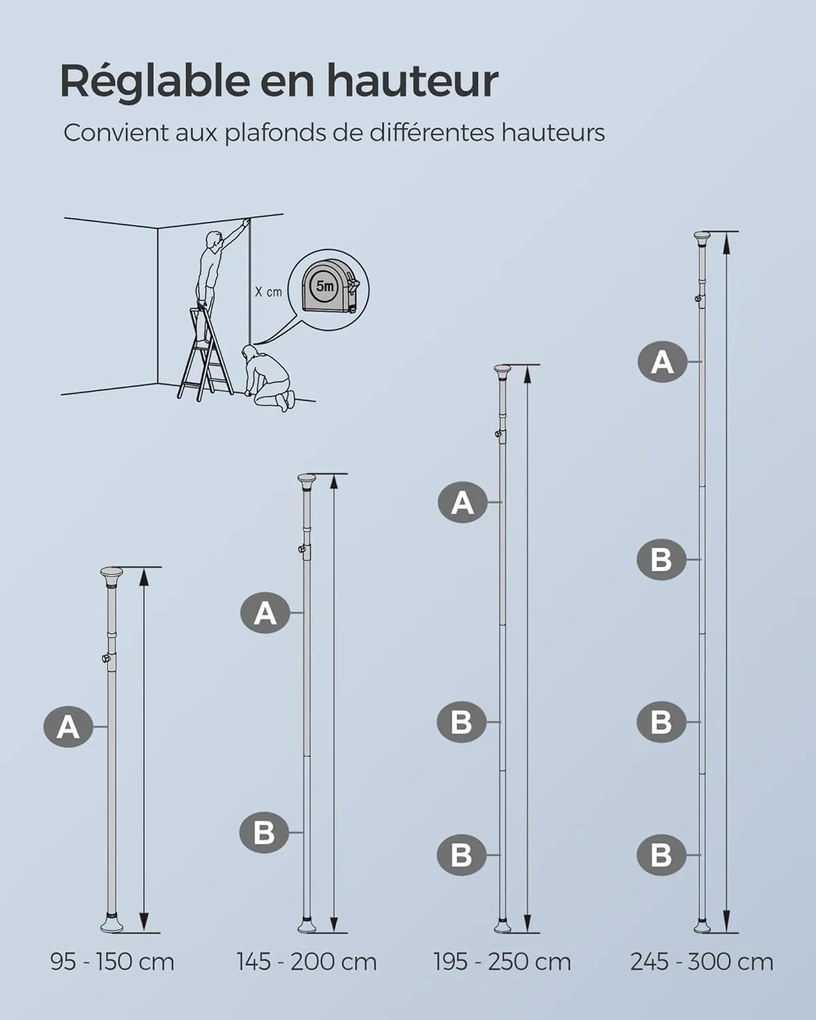 Réglable en hauteur

Convient aux plafonds de différentes hauteurs

X cm

5m

A

95 - 150 cm

A

B

145 - 200 cm

A

B

B

195 - 250 cm

A

B

B

B

245 - 300 cm