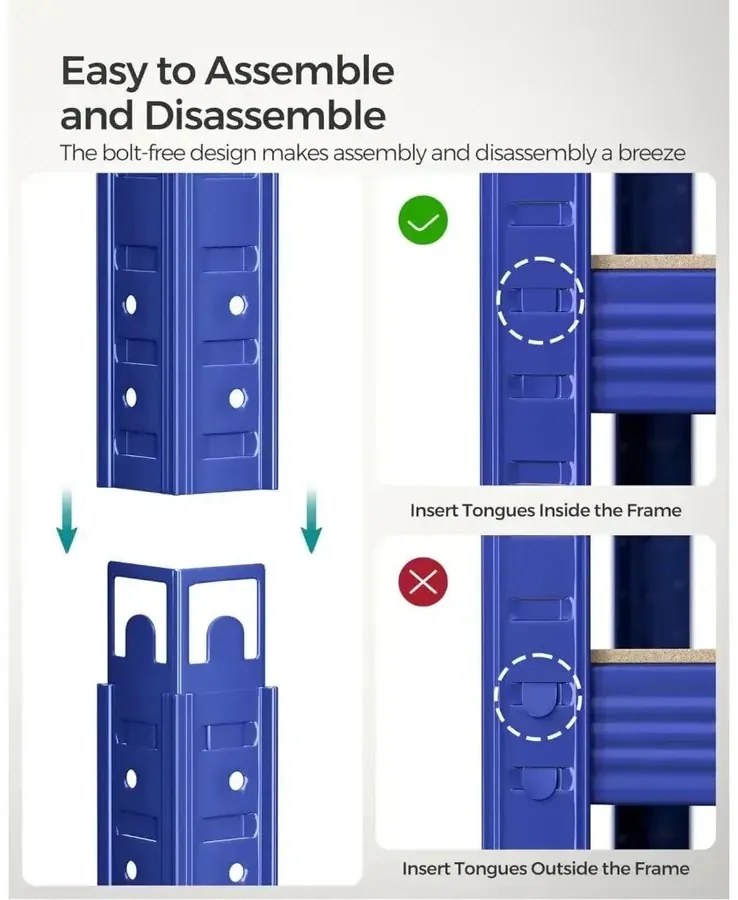 Easy to Assemble and Disassemble

The bolt-free design makes assembly and disassembly a breeze

Insert Tongues Inside the Frame

Insert Tongues Outside the Frame