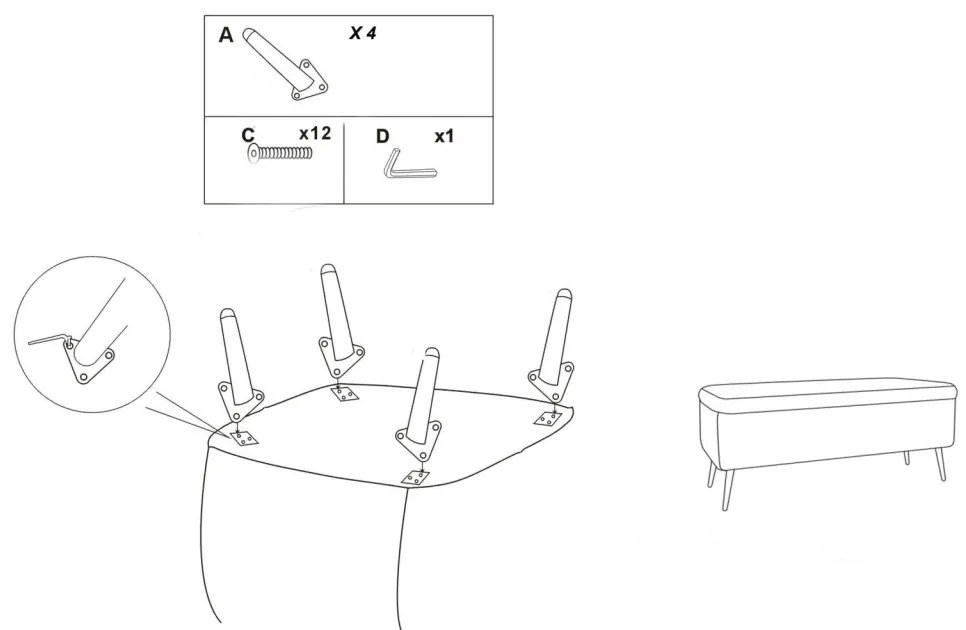 A X 4

C x12

D x1