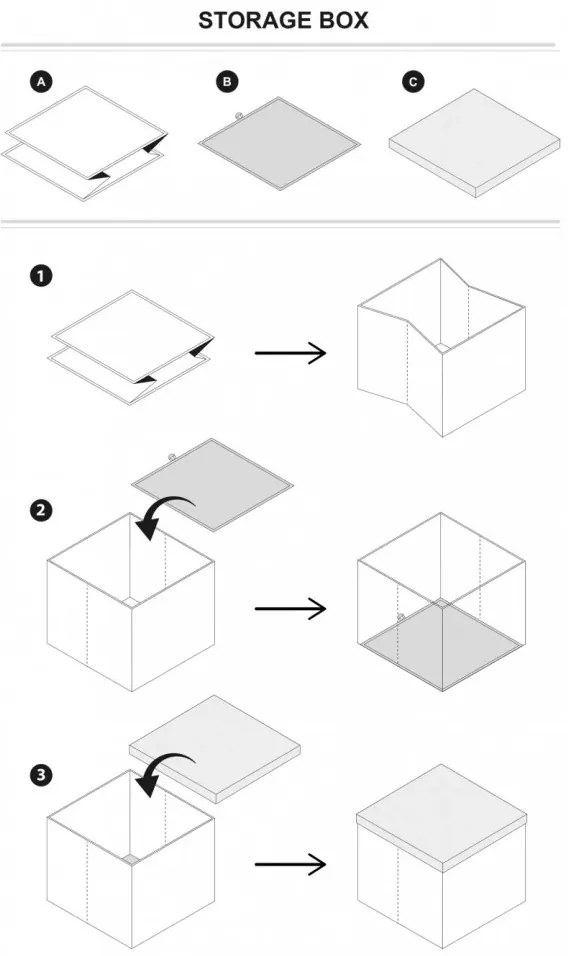 STORAGE BOX

A

B

C

1

2

3