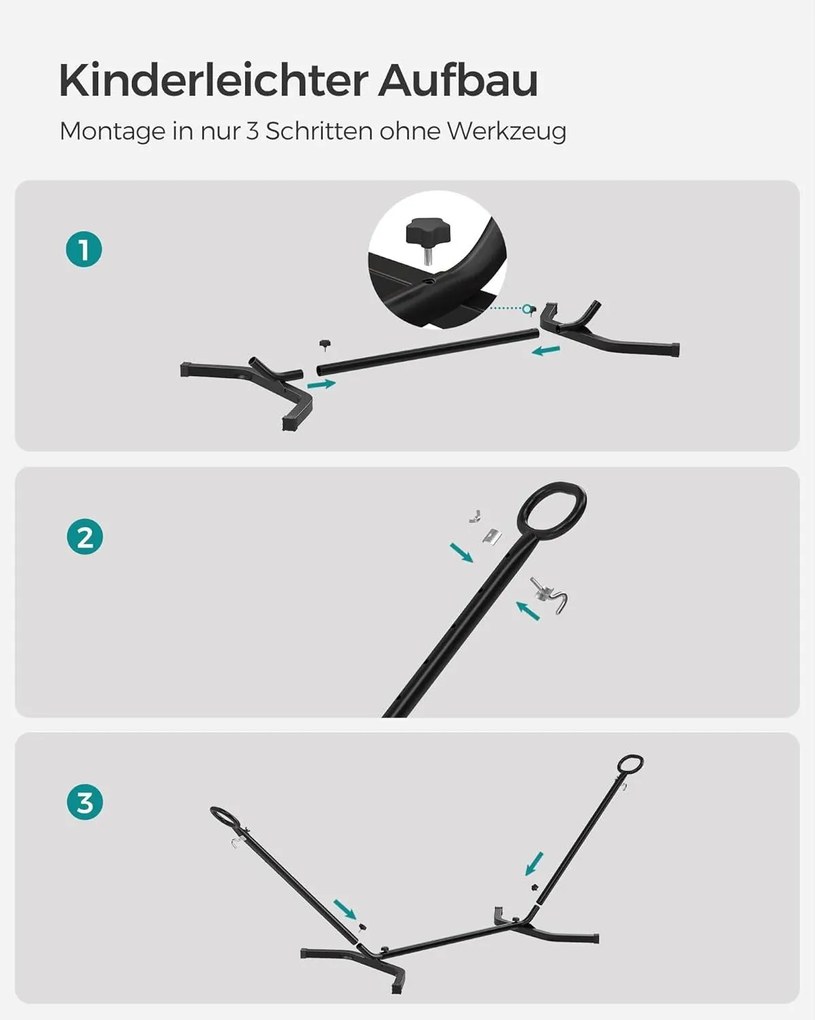 Kinderleichter Aufbau

Montage in nur 3 Schritten ohne Werkzeug

1

2

3